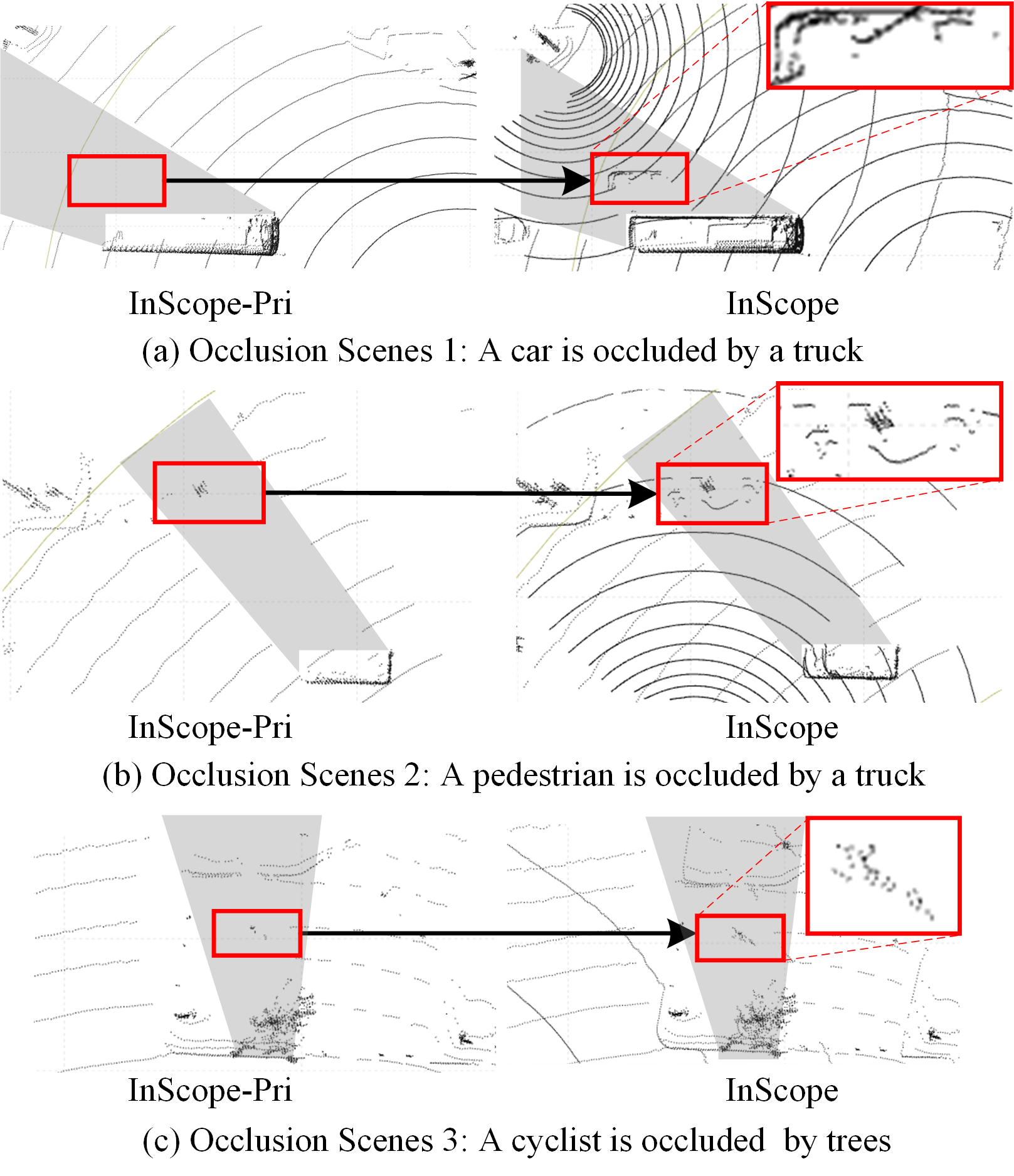 InScope-Pri

InScope

(a) Occlusion Scenes 1: A car is occluded by a truck

InScope-Pri

InScope

(b) Occlusion Scenes 2: A pedestrian is occluded by a truck

InScope-Pri

InScope

(c) Occlusion Scenes 3: A cyclist is occluded by trees