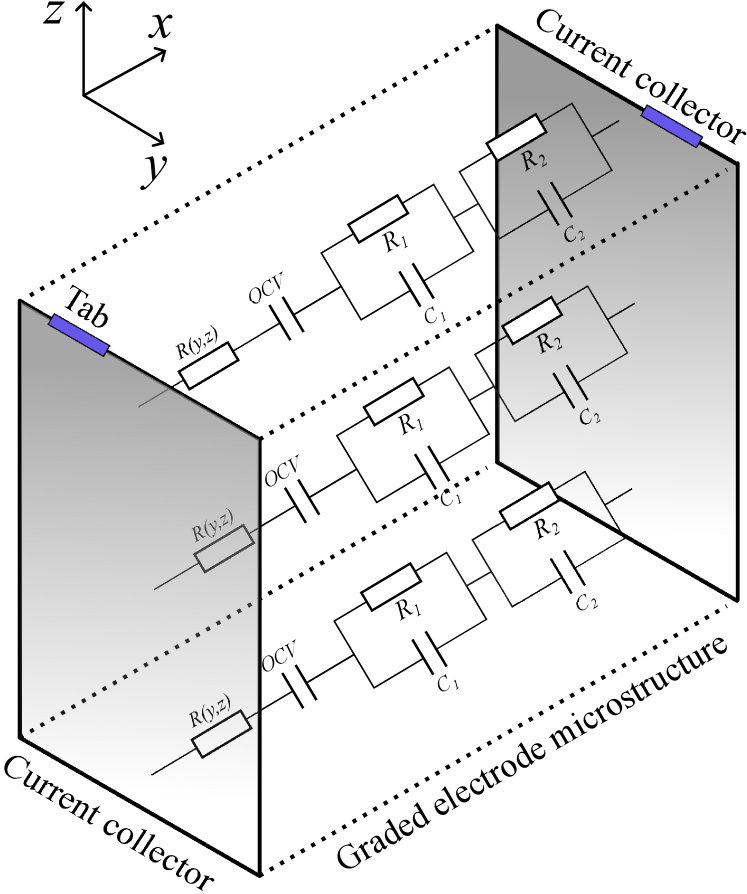 $z$
$x$
$y$
Current collector
Tab
$R(y,z)$
$OCV$
$R_1$
$C_1$
$R_2$
$C_2$
$R(y,z)$
$OCV$
$R_1$
$C_1$
$R_2$
$C_2$
$R(y,z)$
$OCV$
$R_1$
$C_1$
$R_2$
$C_2$
Current collector
Graded electrode microstructure