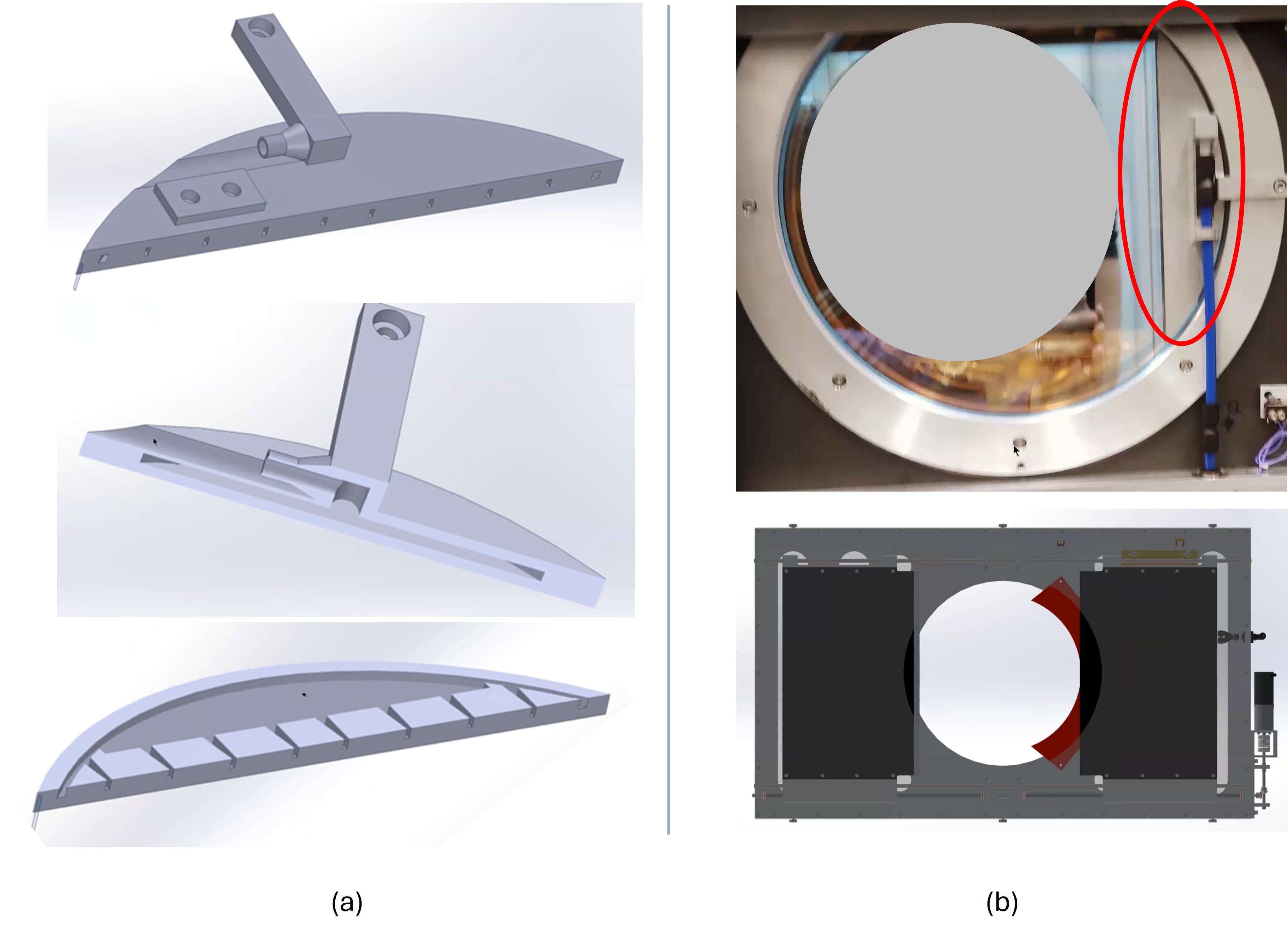 (a)

(b)