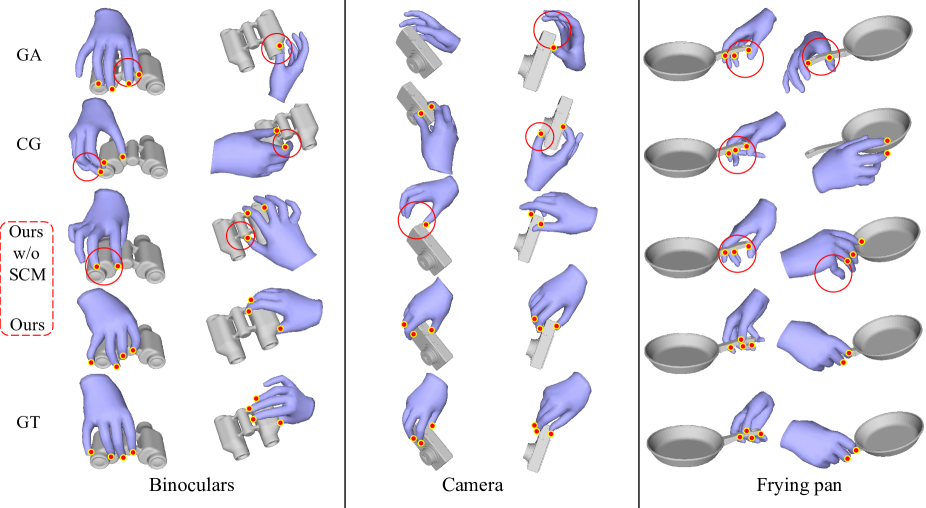 GA

CG

Ours w/o SCM

Ours

GT

Binoculars

Camera

Frying pan