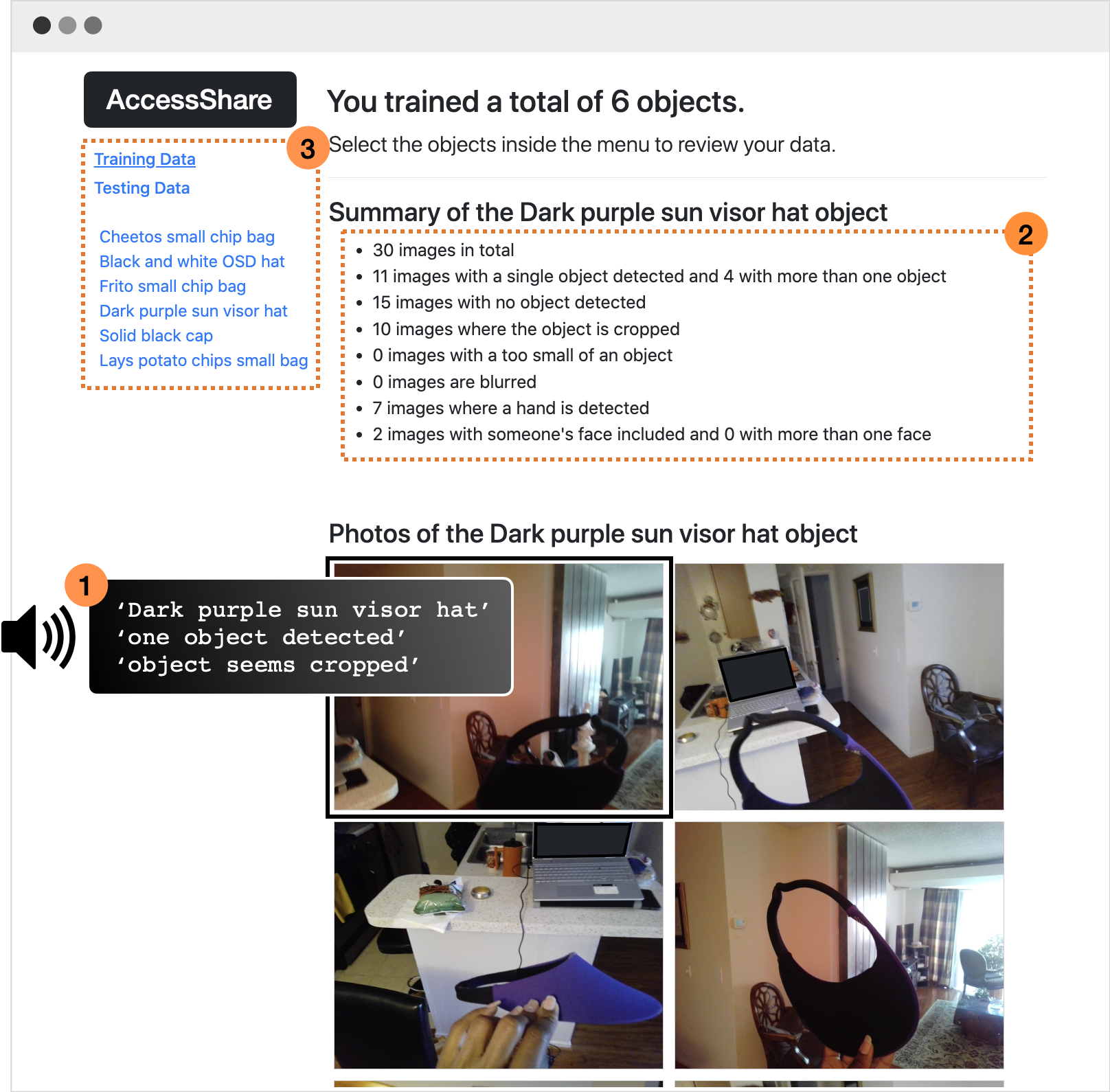 AccessShare

3

Training Data
Testing Data

Cheetos small chip bag
Black and white OSD hat
Frito small chip bag
Dark purple sun visor hat
Solid black cap
Lays potato chips small bag

You trained a total of 6 objects.

Select the objects inside the menu to review your data.

Summary of the Dark purple sun visor hat object

2

- 30 images in total
- 11 images with a single object detected and 4 with more than one object
- 15 images with no object detected
- 10 images where the object is cropped
- 0 images with a too small of an object
- 0 images are blurred
- 7 images where a hand is detected
- 2 images with someone's face included and 0 with more than one face

Photos of the Dark purple sun visor hat object

1

'Dark purple sun visor hat'
'one object detected'
'object seems cropped'