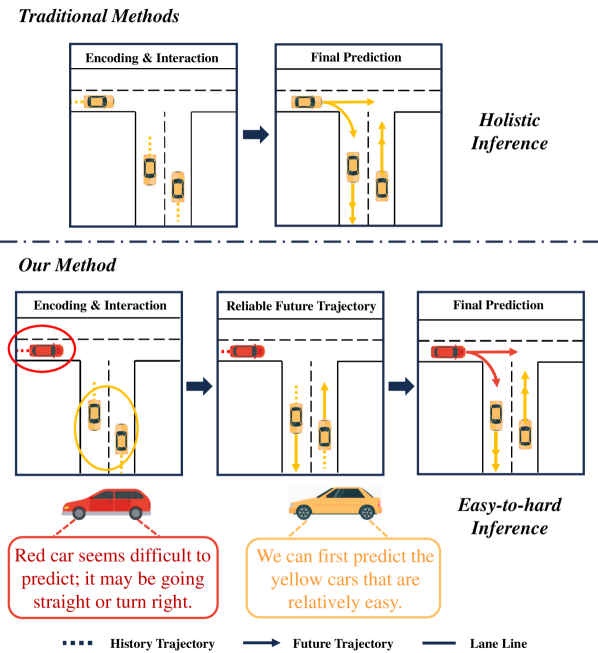 Traditional Methods

Encoding & Interaction

Final Prediction

Holistic Inference

Our Method

Encoding & Interaction

Reliable Future Trajectory

Final Prediction

Easy-to-hard Inference

Red car seems difficult to predict; it may be going straight or turn right.

We can first predict the yellow cars that are relatively easy.

History Trajectory

Future Trajectory

Lane Line