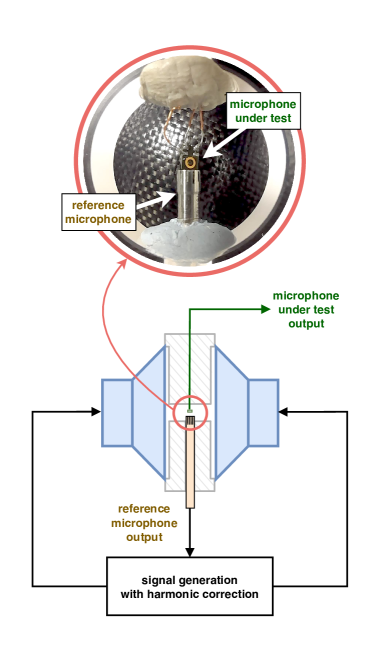 microphone under test

reference microphone

microphone under test output

reference microphone output

signal generation with harmonic correction