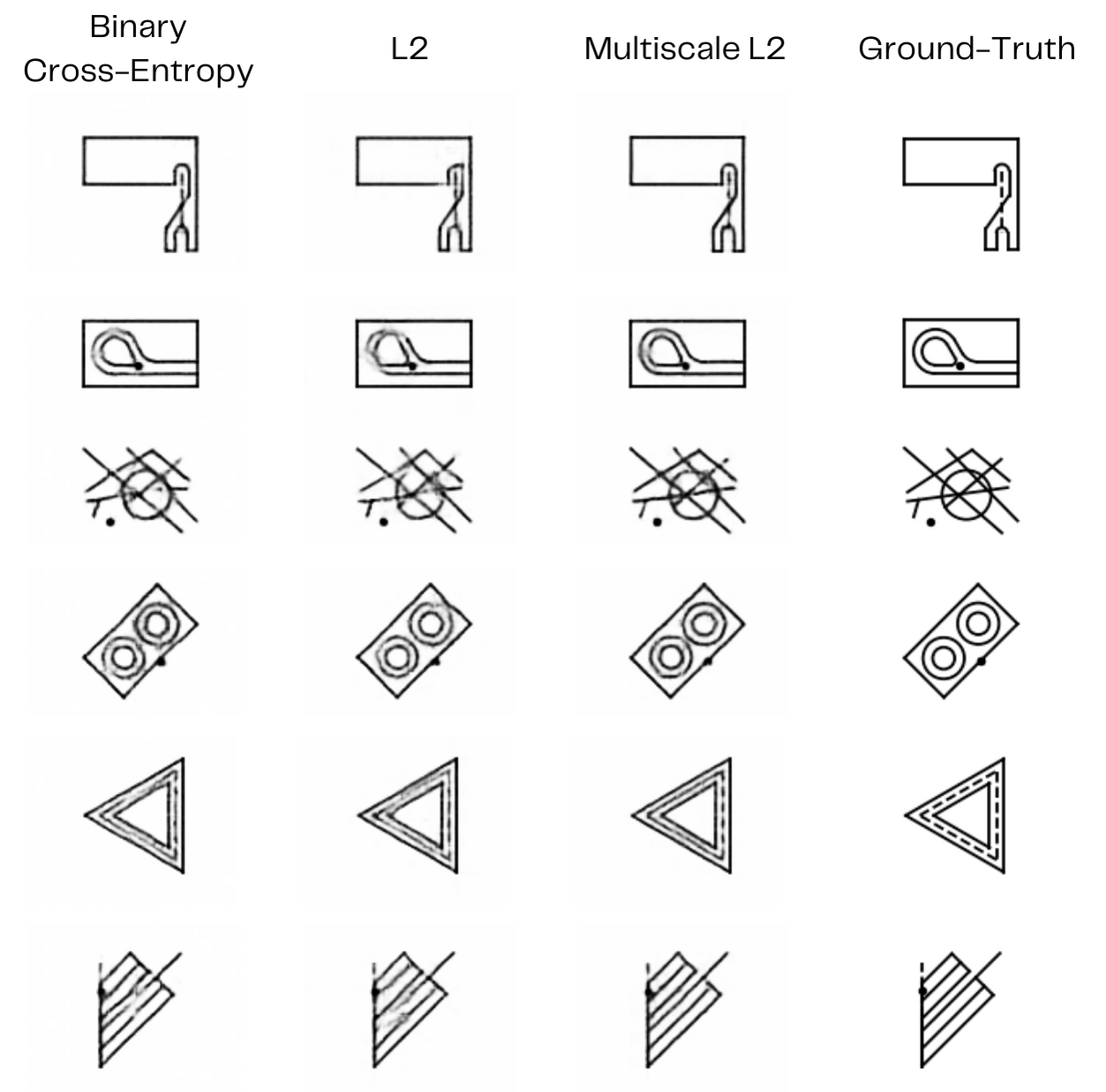 Binary Cross-Entropy

L2

Multiscale L2

Ground-Truth