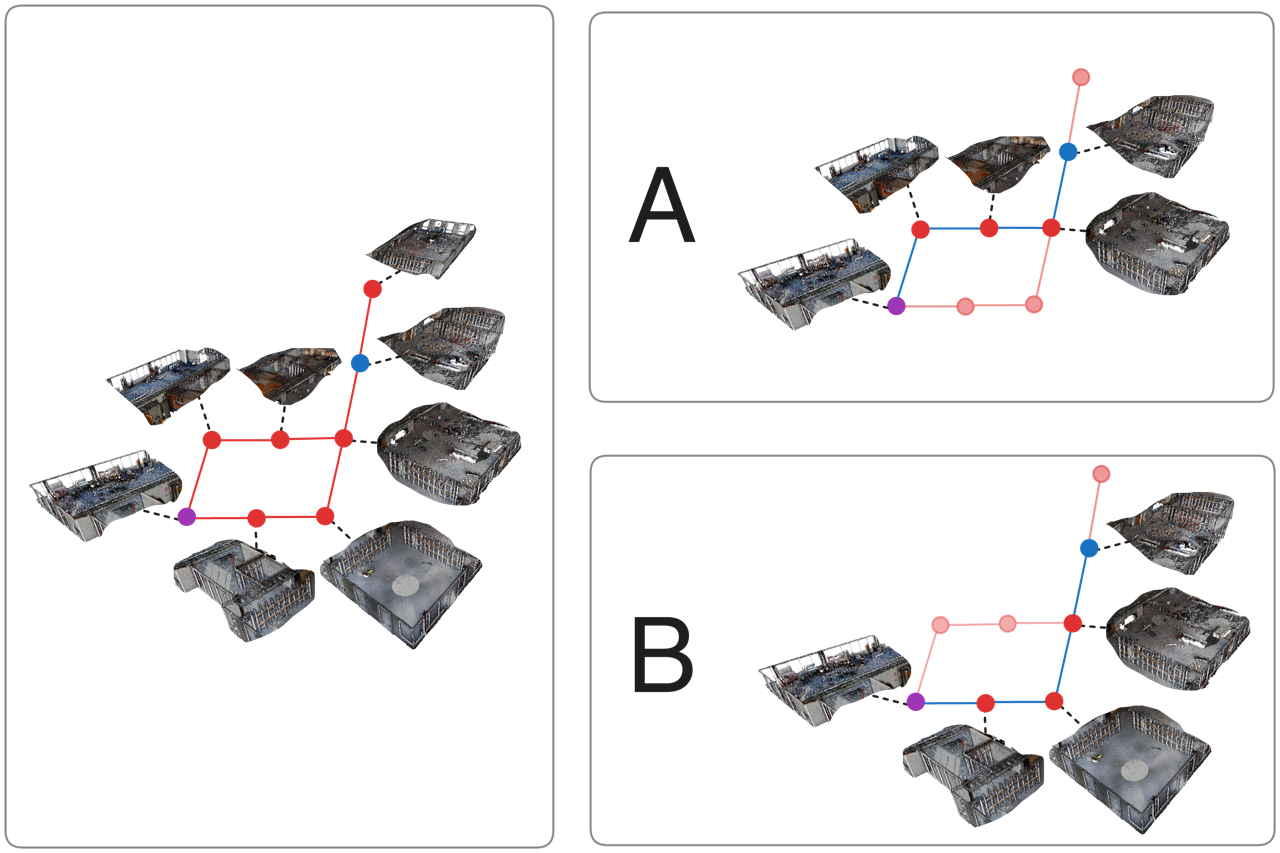 A

B