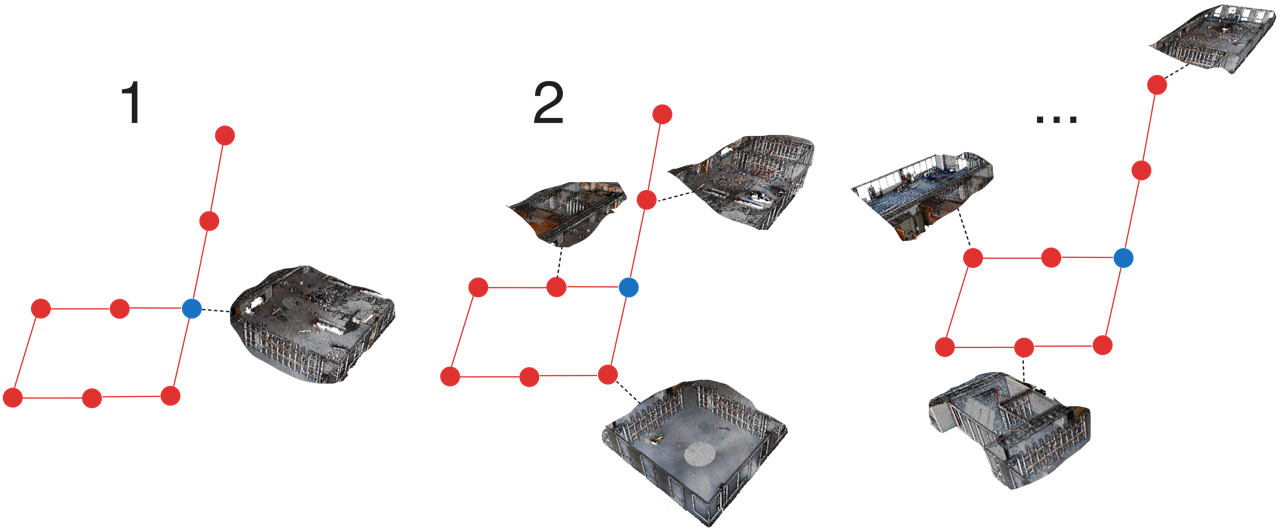 1

2

...