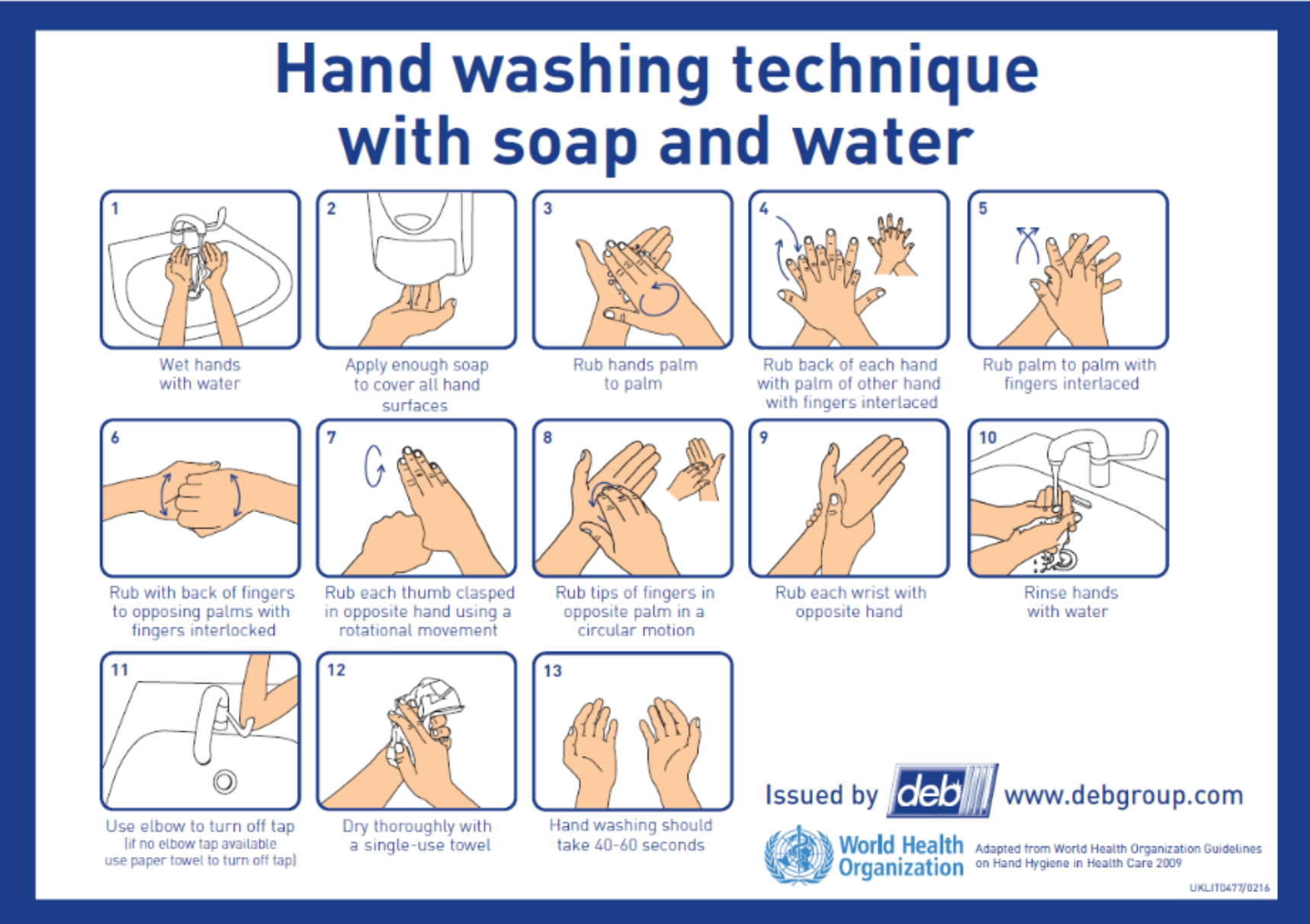 Hand washing technique with soap and water

1
Wet hands with water

2
Apply enough soap to cover all hand surfaces

3
Rub hands palm to palm

4
Rub back of each hand with palm of other hand with fingers interlaced

5
Rub palm to palm with fingers interlaced

6
Rub with back of fingers to opposing palms with fingers interlocked

7
Rub each thumb clasped in opposite hand using a rotational movement

8
Rub tips of fingers in opposite palm in a circular motion

9
Rub each wrist with opposite hand

10
Rinse hands with water

11
Use elbow to turn off tap (if no elbow tap available use paper towel to turn off tap)

12
Dry thoroughly with a single-use towel

13
Hand washing should take 40-60 seconds

Issued by deb www.debgroup.com

World Health Organization

Adapted from World Health Organization Guidelines on Hand Hygiene in Health Care 2009

UKLIT0477/0216