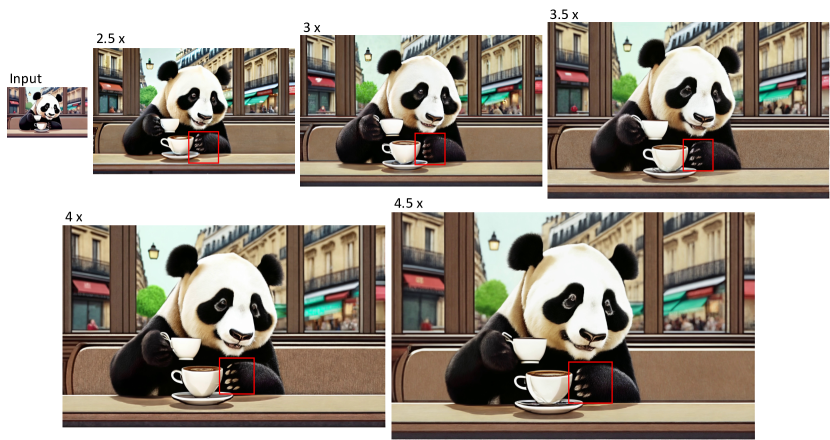 Input

2.5 x

3 x

3.5 x

4 x

4.5 x