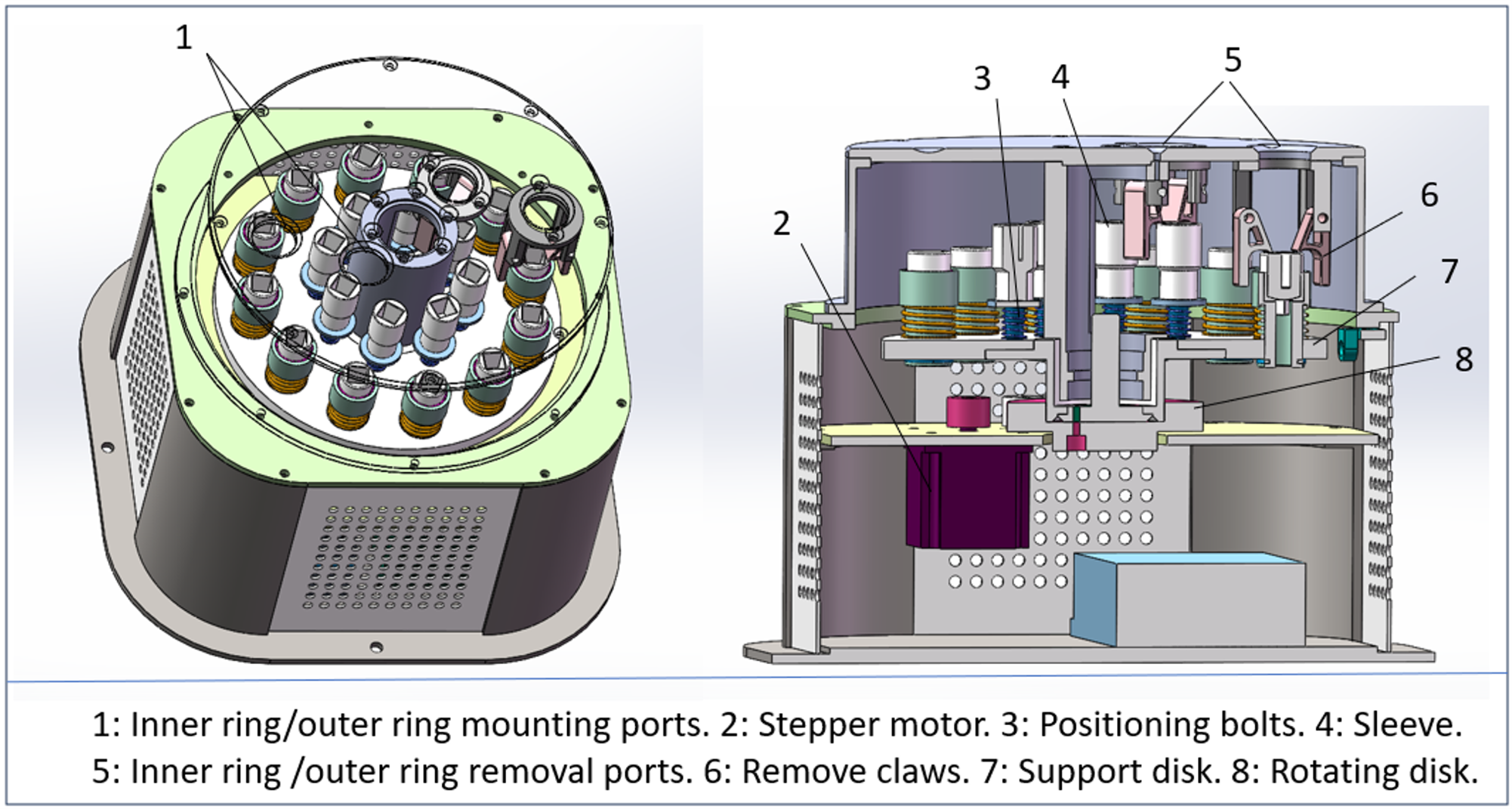 1

3 4 5

2

6

7

8

1: Inner ring/outer ring mounting ports. 2: Stepper motor. 3: Positioning bolts. 4: Sleeve. 5: Inner ring /outer ring removal ports. 6: Remove claws. 7: Support disk. 8: Rotating disk.