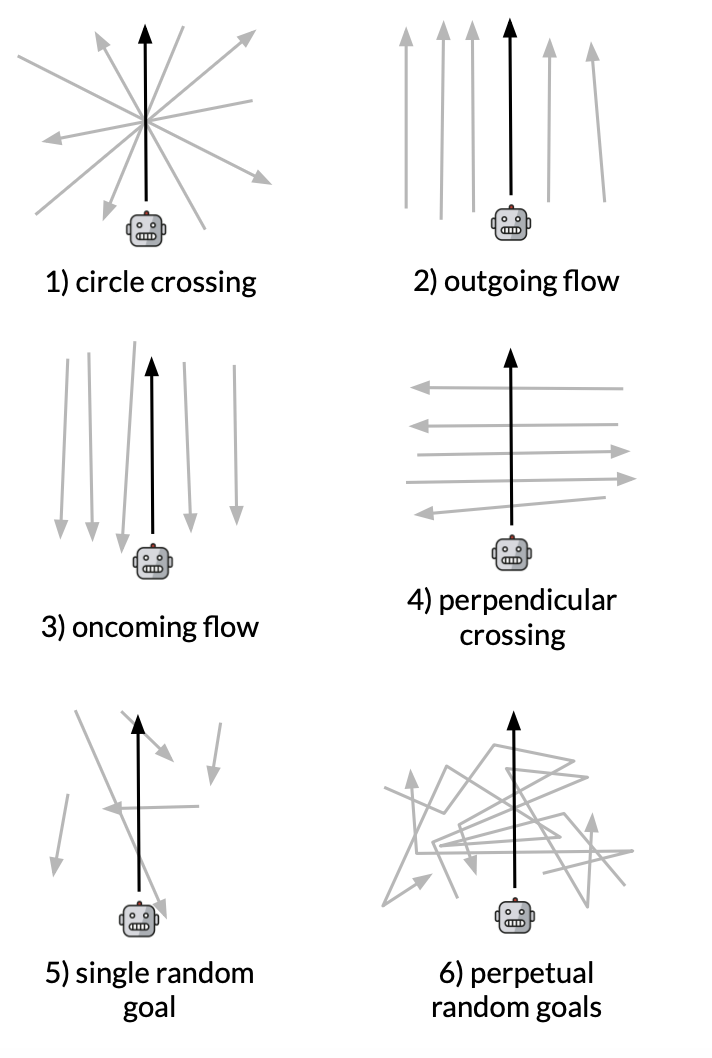 1) circle crossing

2) outgoing flow

3) oncoming flow

4) perpendicular crossing

5) single random goal

6) perpetual random goals