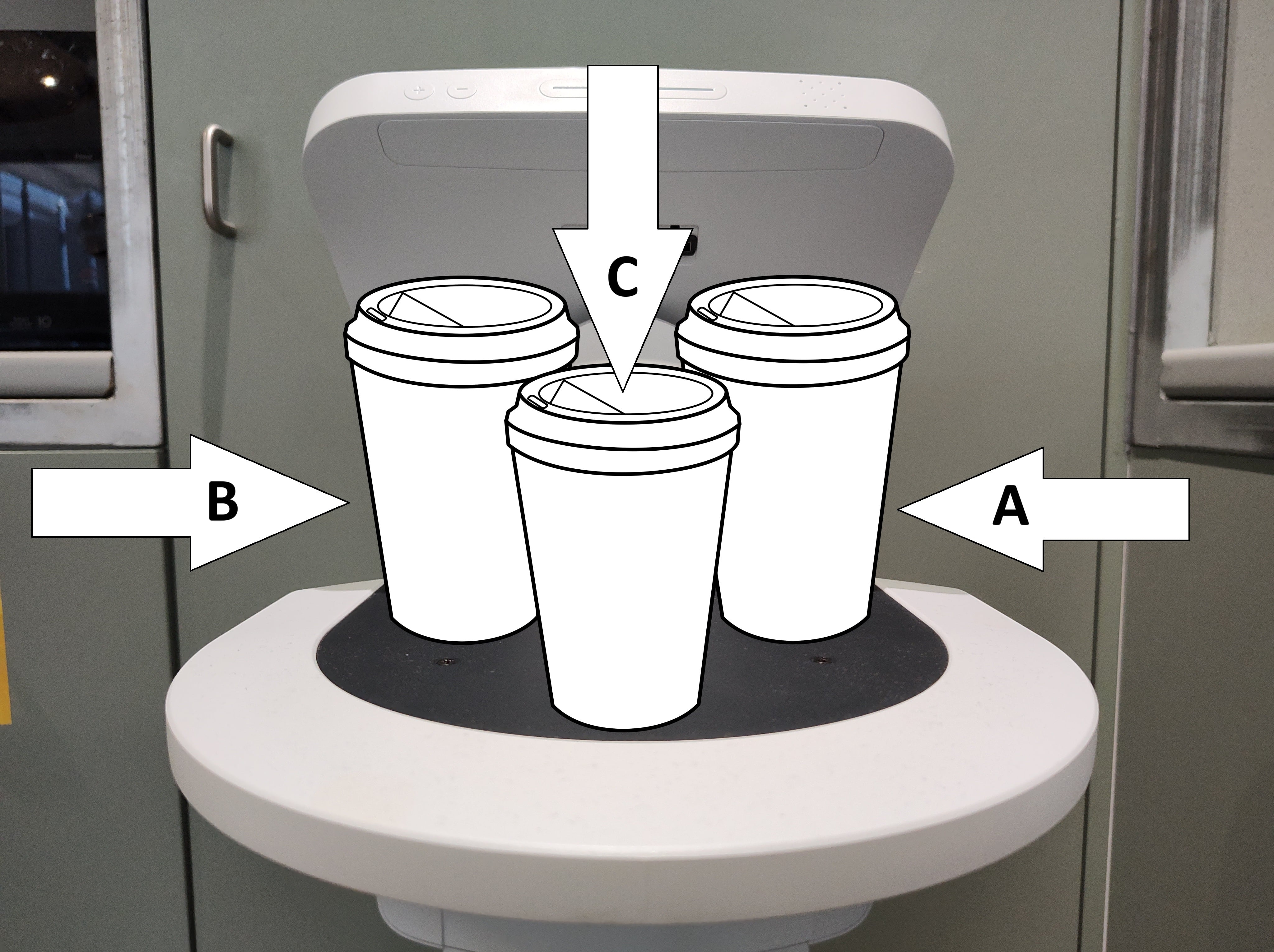 C

B

A