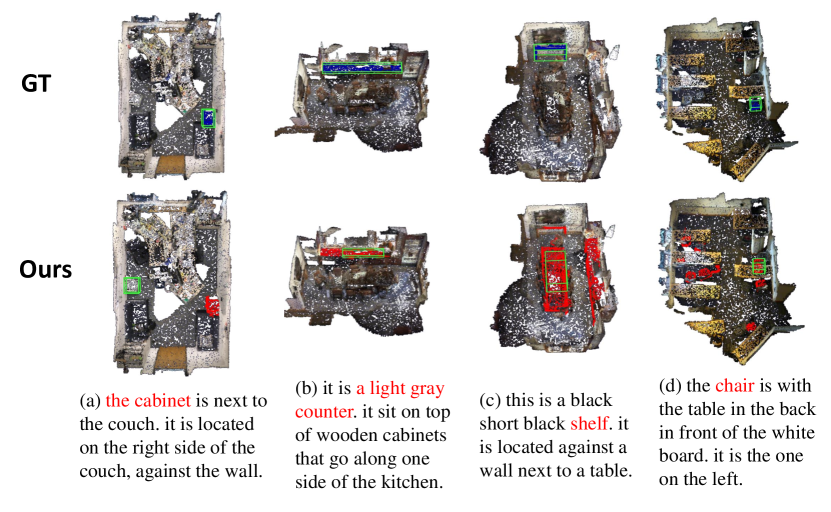 GT

Ours

(a) the cabinet is next to the couch. it is located on the right side of the couch, against the wall.

(b) it is a light gray counter. it sit on top of wooden cabinets that go along one side of the kitchen.

(c) this is a black short black shelf. it is located against a wall next to a table.

(d) the chair is with the table in the back in front of the white board. it is the one on the left.