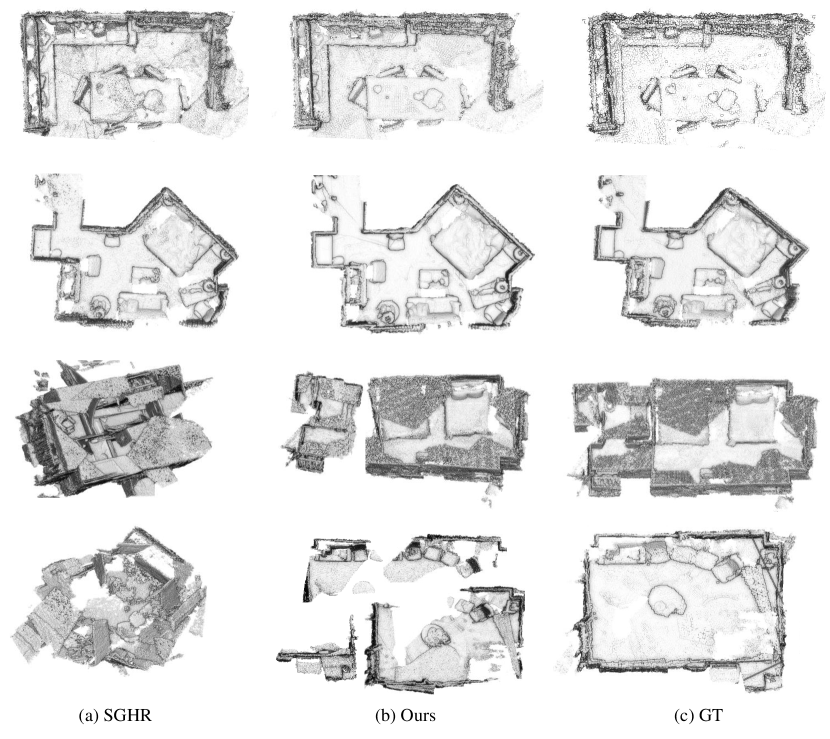 (a) SGHR

(b) Ours

(c) GT