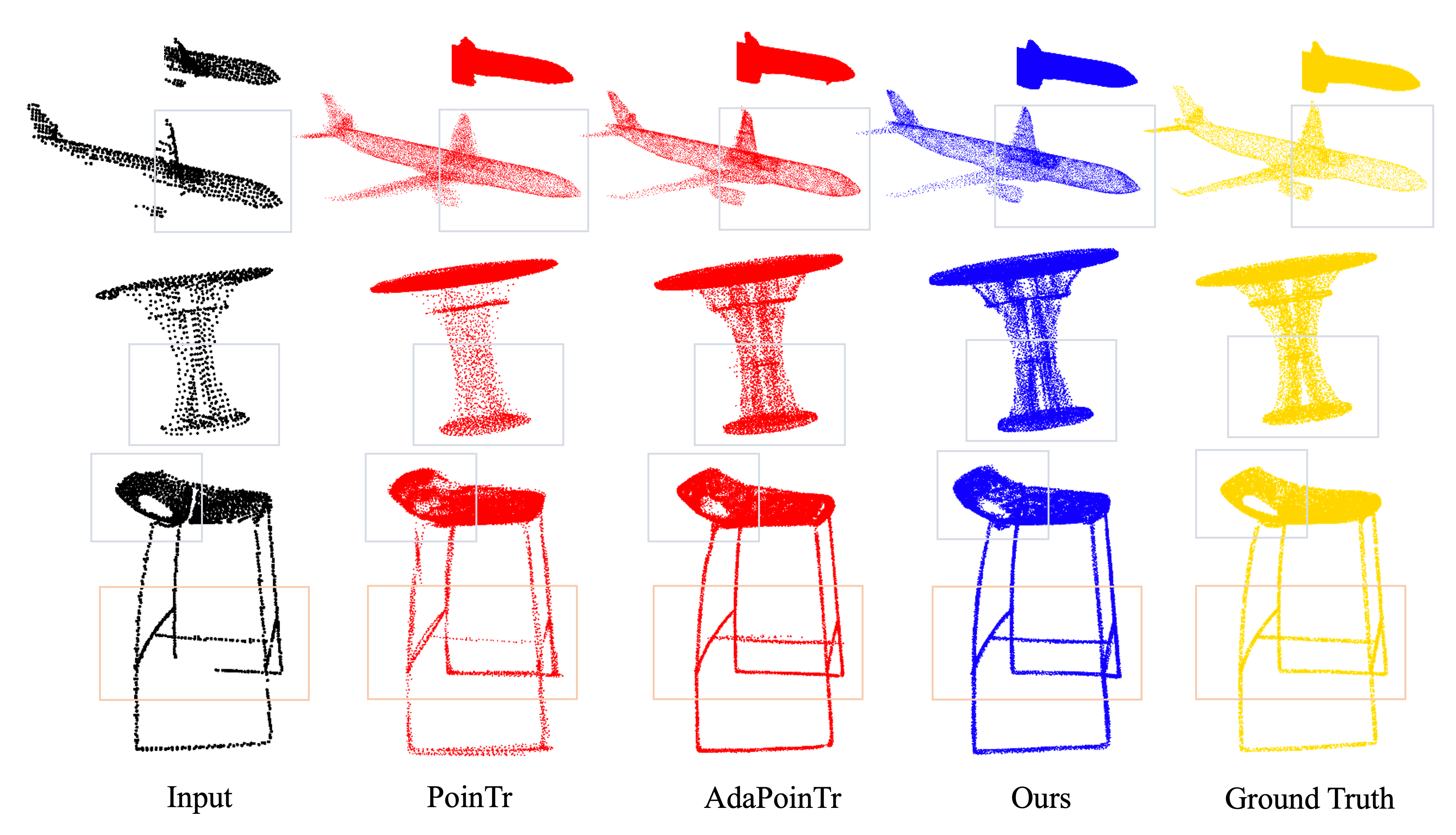 Input PoinTr AdaPoinTr Ours Ground Truth