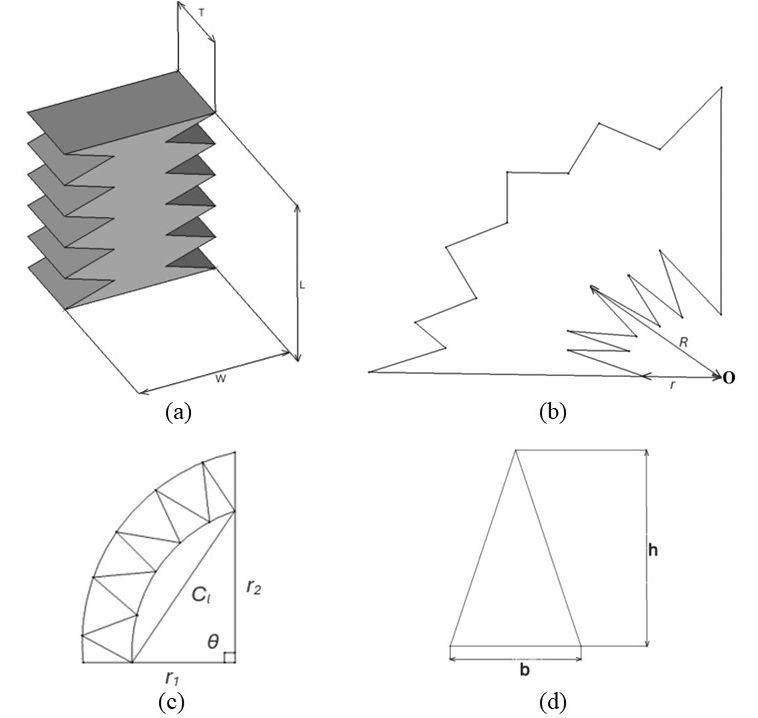 T

L

W

(a)

R

r

O

(b)

$C_l$

$r_2$

$\theta$

$r_1$

(c)

h

b

(d)