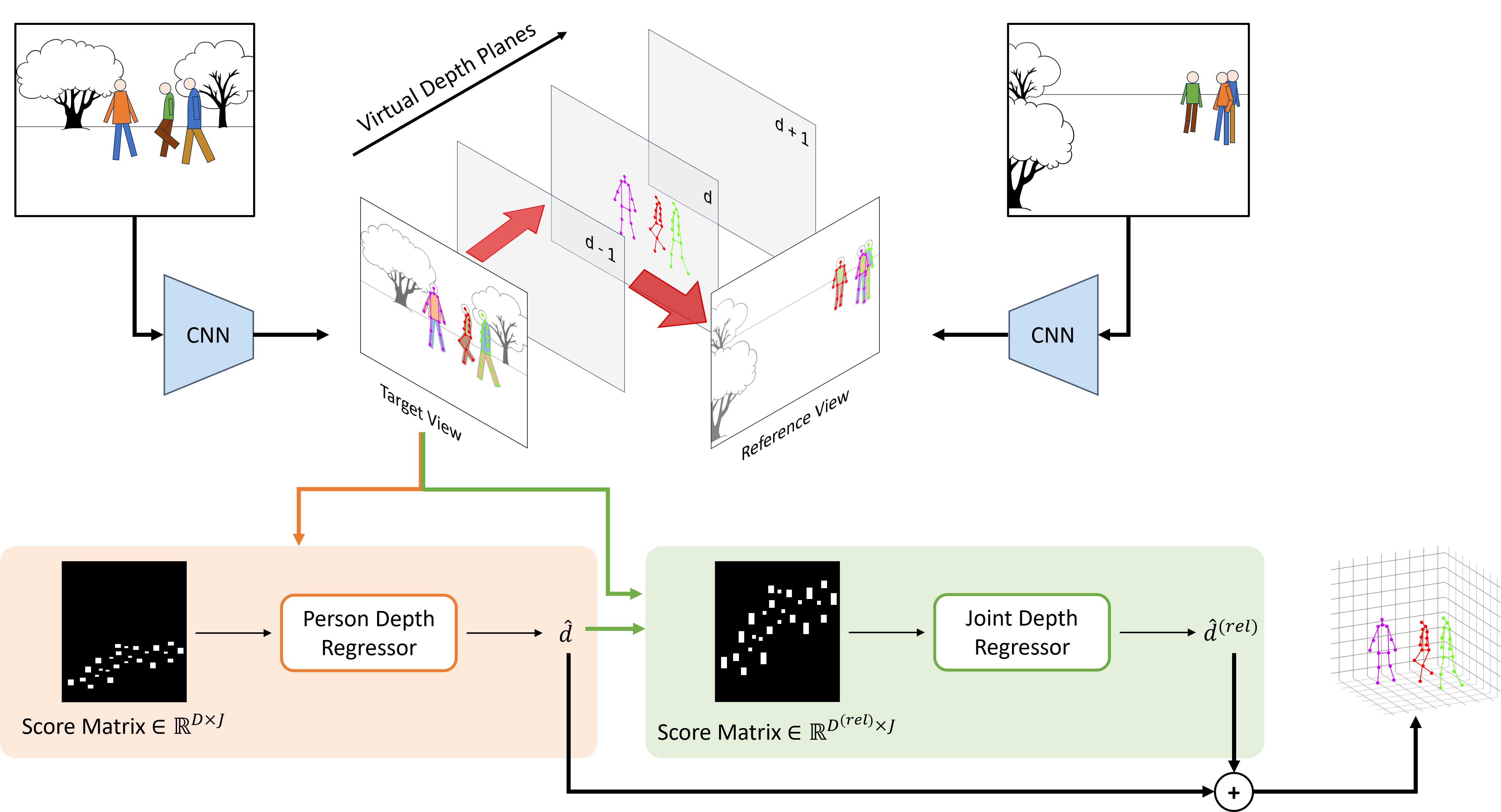 Virtual Depth Planes

d + 1

d

d - 1

CNN

Target View

Reference View

CNN

Score Matrix $\in \mathbb{R}^{D \times J}$

Person Depth Regressor

$\hat{d}$

Score Matrix $\in \mathbb{R}^{D^{(rel)} \times J}$

Joint Depth Regressor

$\hat{d}^{(rel)}$

+