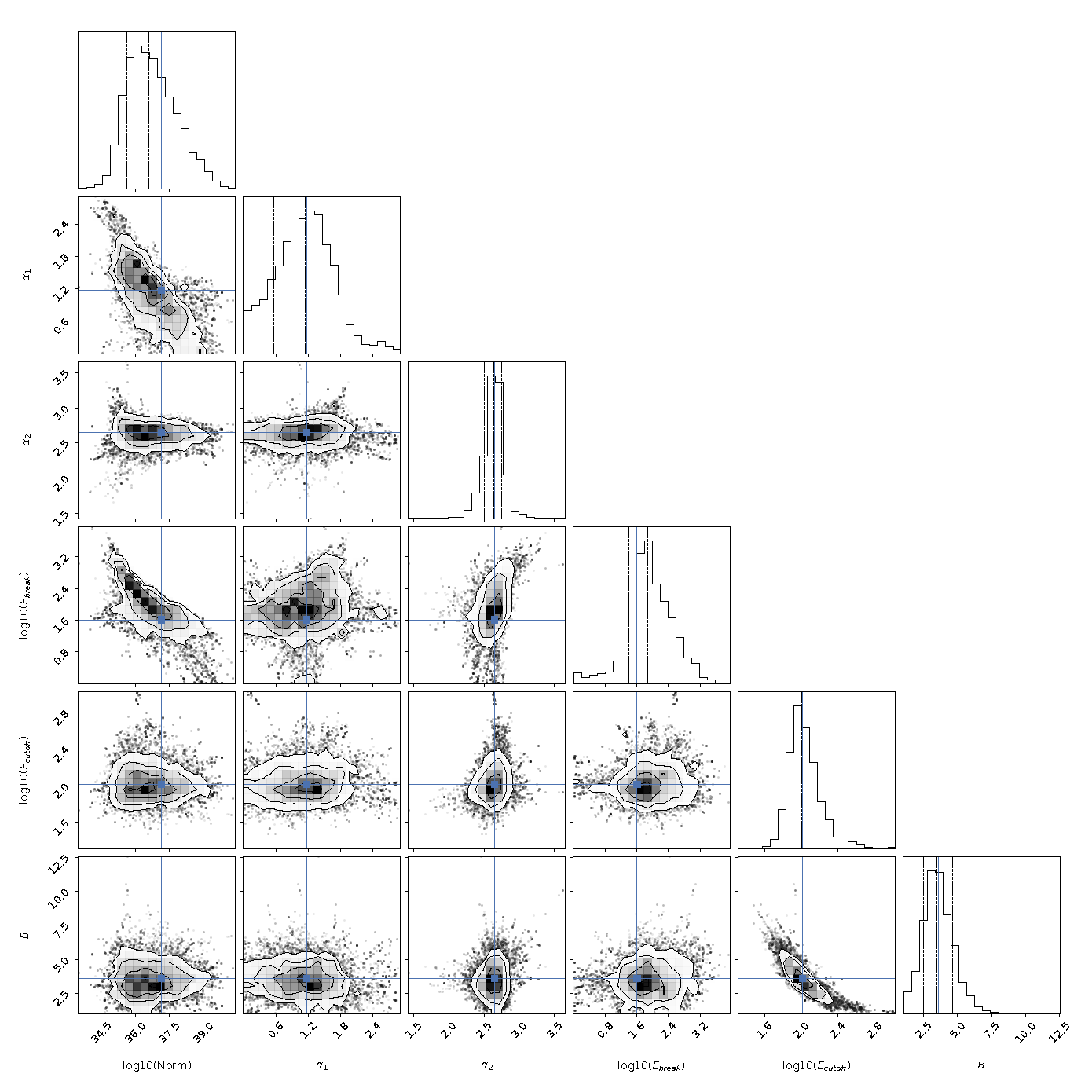 $\alpha_1$
2.4
1.8
1.2
0.6

$\alpha_2$
3.5
3.0
2.5
2.0
1.5

$\log10(E_{break})$
3.2
2.4
1.6
0.8

$\log10(E_{cutoff})$
2.8
2.4
2.0
1.6

$B$
12.5
10.0
7.5
5.0
2.5

34.5
36.0
37.5
39.0
log10(Norm)

0.6
1.2
1.8
2.4
$\alpha_1$

1.5
2.0
2.5
3.0
3.5
$\alpha_2$

0.8
1.6
2.4
3.2
$\log10(E_{break})$

1.6
2.0
2.4
2.8
$\log10(E_{cutoff})$

2.5
5.0
7.5
10.0
12.5
$B$