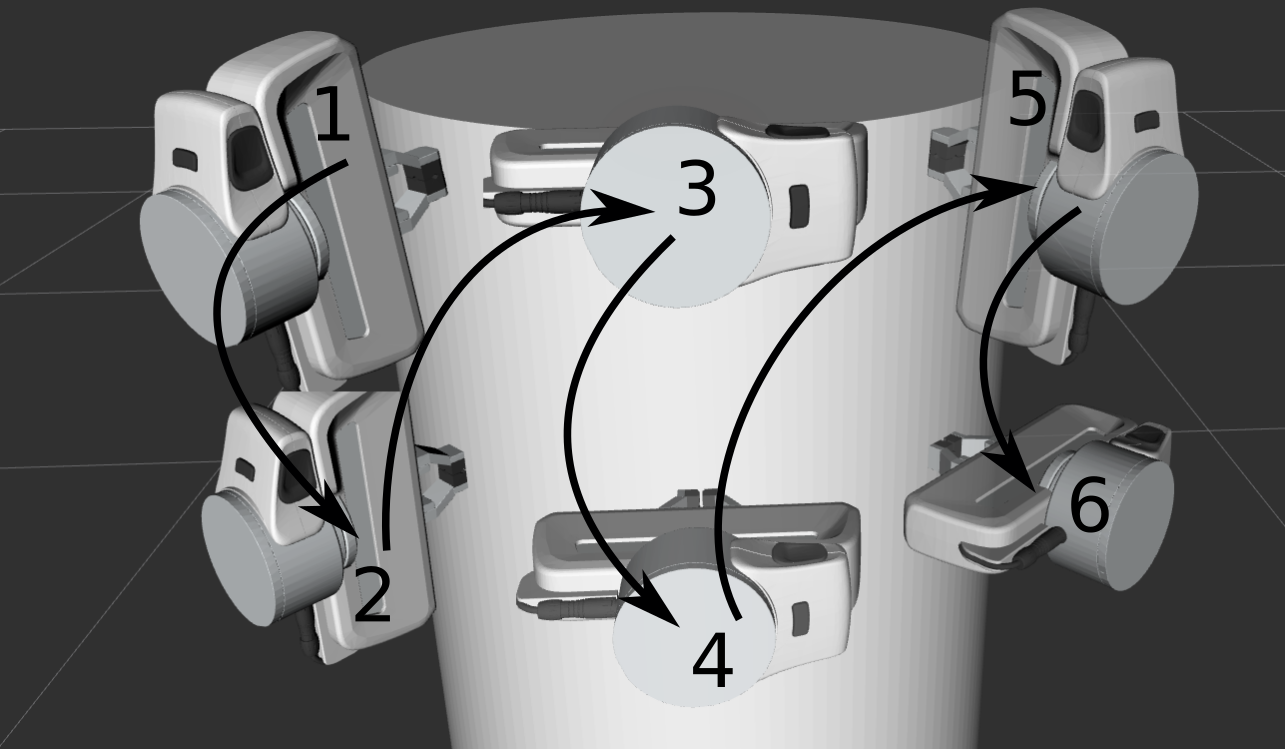 1
2
3
4
5
6