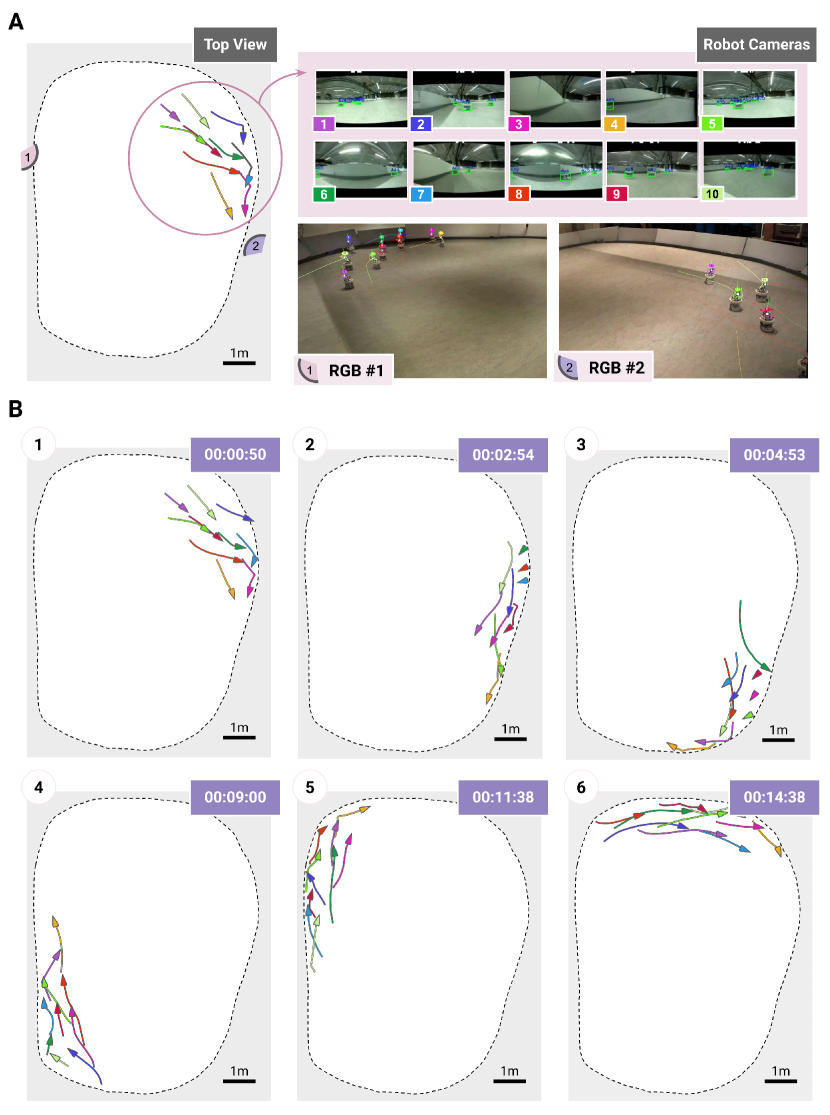 A

Top View

1

2

1m

Robot Cameras

1 2 3 4 5

6 7 8 9 10

1 RGB #1

2 RGB #2

B

1 00:00:50

1m

2 00:02:54

1m

3 00:04:53

1m

4 00:09:00

1m

5 00:11:38

1m

6 00:14:38

1m