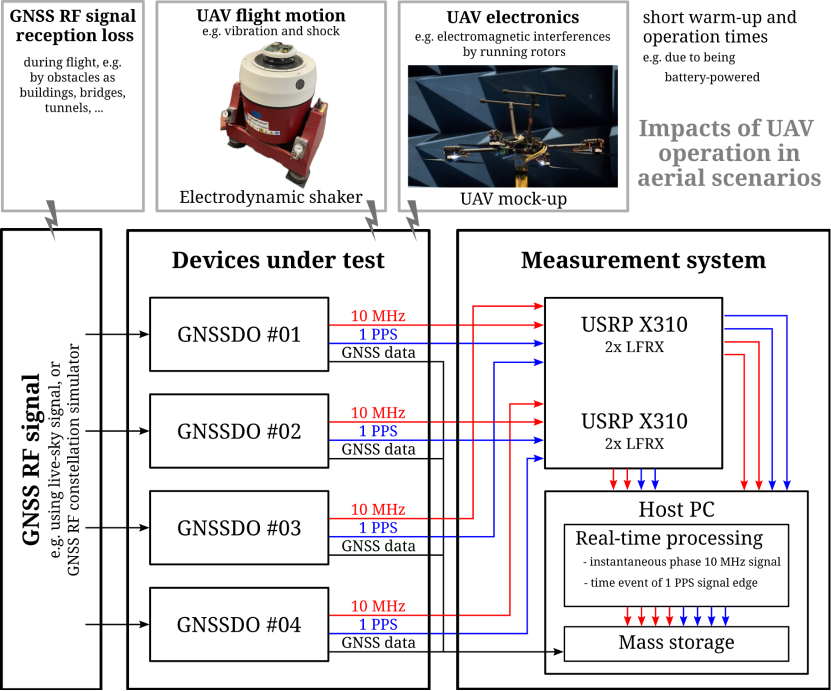 GNSS RF signal reception loss

during flight, e.g. by obstacles as buildings, bridges, tunnels, ...

UAV flight motion
e.g. vibration and shock

Electrodynamic shaker

UAV electronics
e.g. electromagnetic interferences by running rotors

UAV mock-up

short warm-up and operation times
e.g. due to being battery-powered

Impacts of UAV operation in aerial scenarios

GNSS RF signal
e.g. using live-sky signal, or GNSS RF constellation simulator

Devices under test

GNSSDO #01
10 MHz
1 PPS
GNSS data

GNSSDO #02
10 MHz
1 PPS
GNSS data

GNSSDO #03
10 MHz
1 PPS
GNSS data

GNSSDO #04
10 MHz
1 PPS
GNSS data

Measurement system

USRP X310
2x LFRX

USRP X310
2x LFRX

Host PC

Real-time processing
- instantaneous phase 10 MHz signal
- time event of 1 PPS signal edge

Mass storage