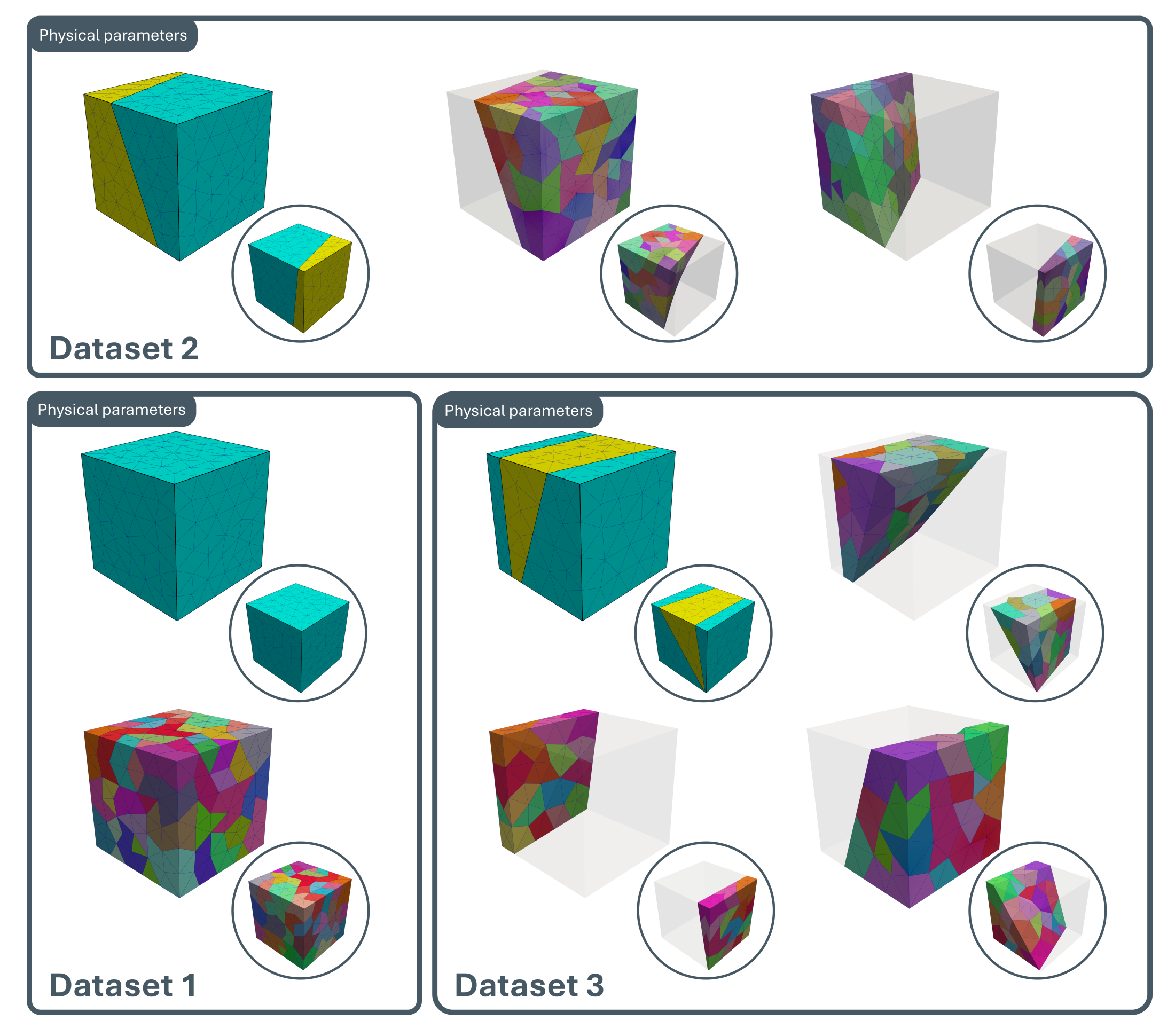 Physical parameters

Dataset 2

Physical parameters

Dataset 1

Physical parameters

Dataset 3