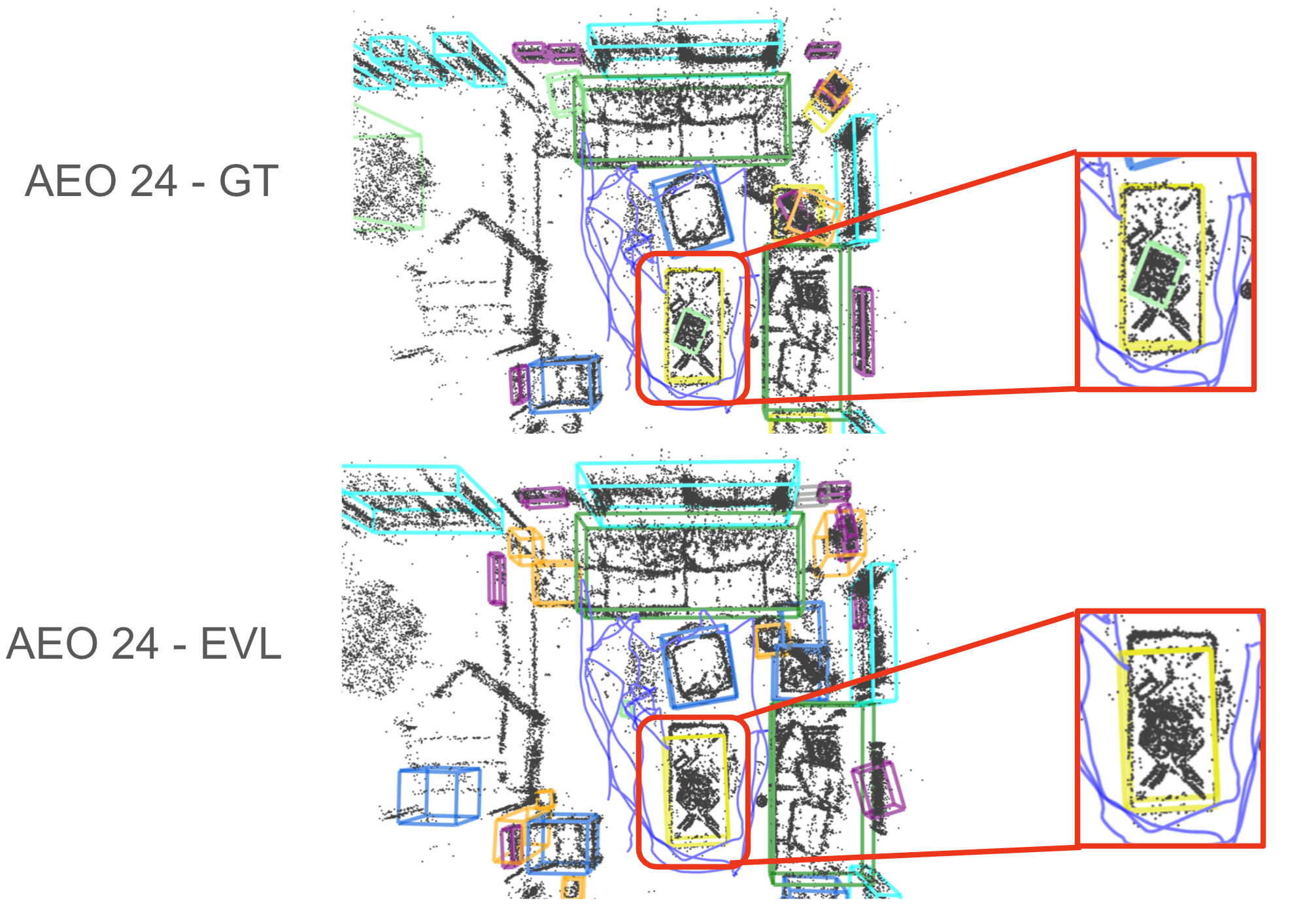 AEO 24 - GT

AEO 24 - EVL