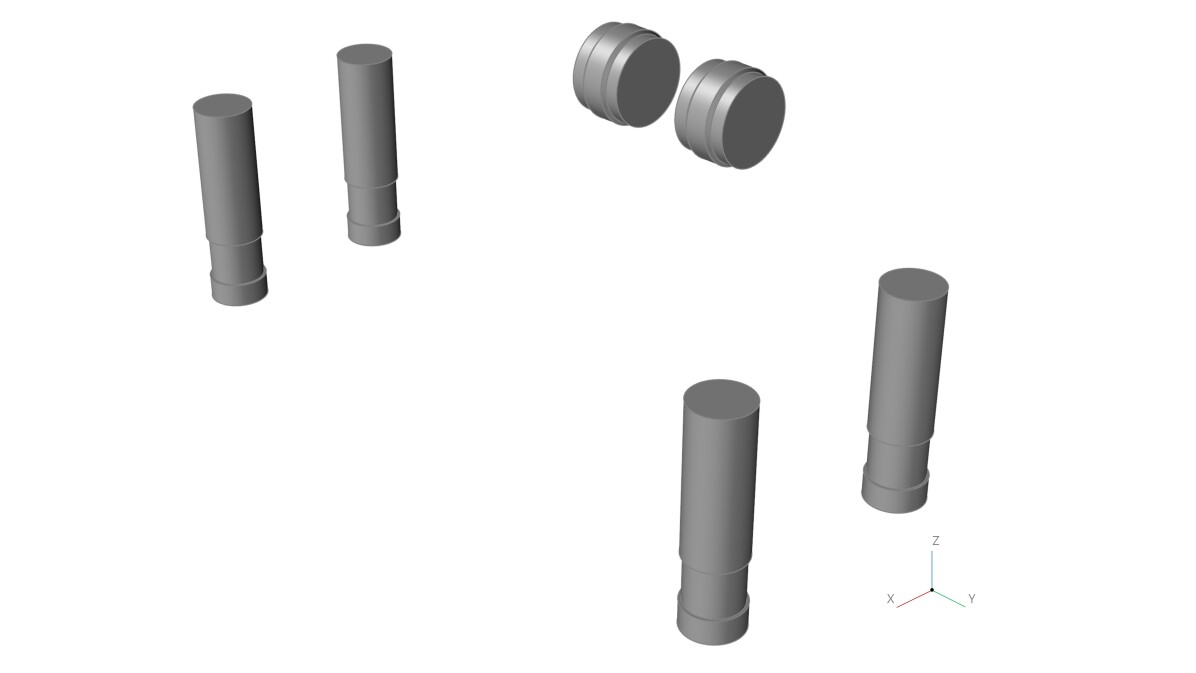 Z
X
Y