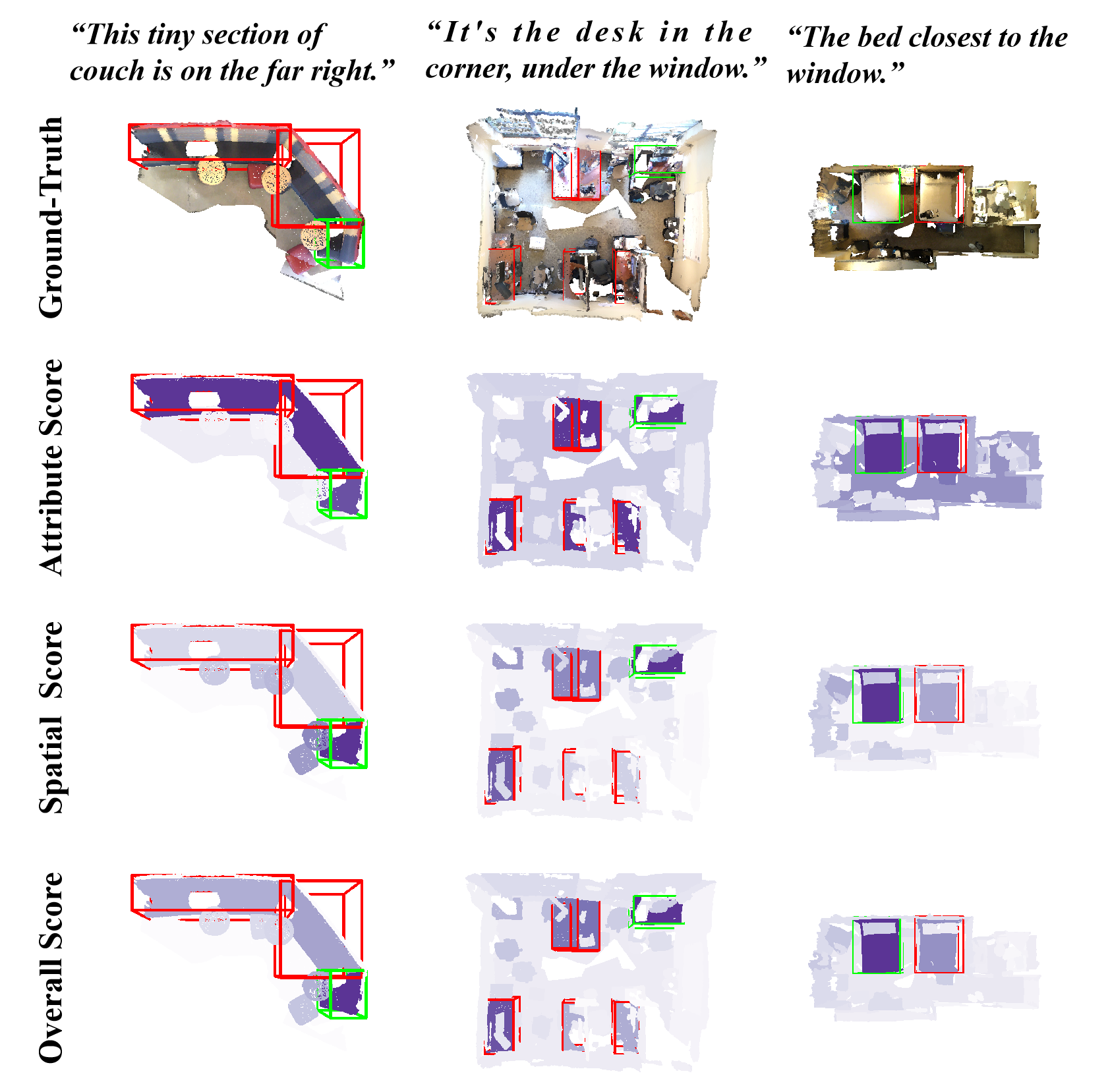 “This tiny section of couch is on the far right.”

“It's the desk in the corner, under the window.”

“The bed closest to the window.”

Ground-Truth

Attribute Score

Spatial Score

Overall Score