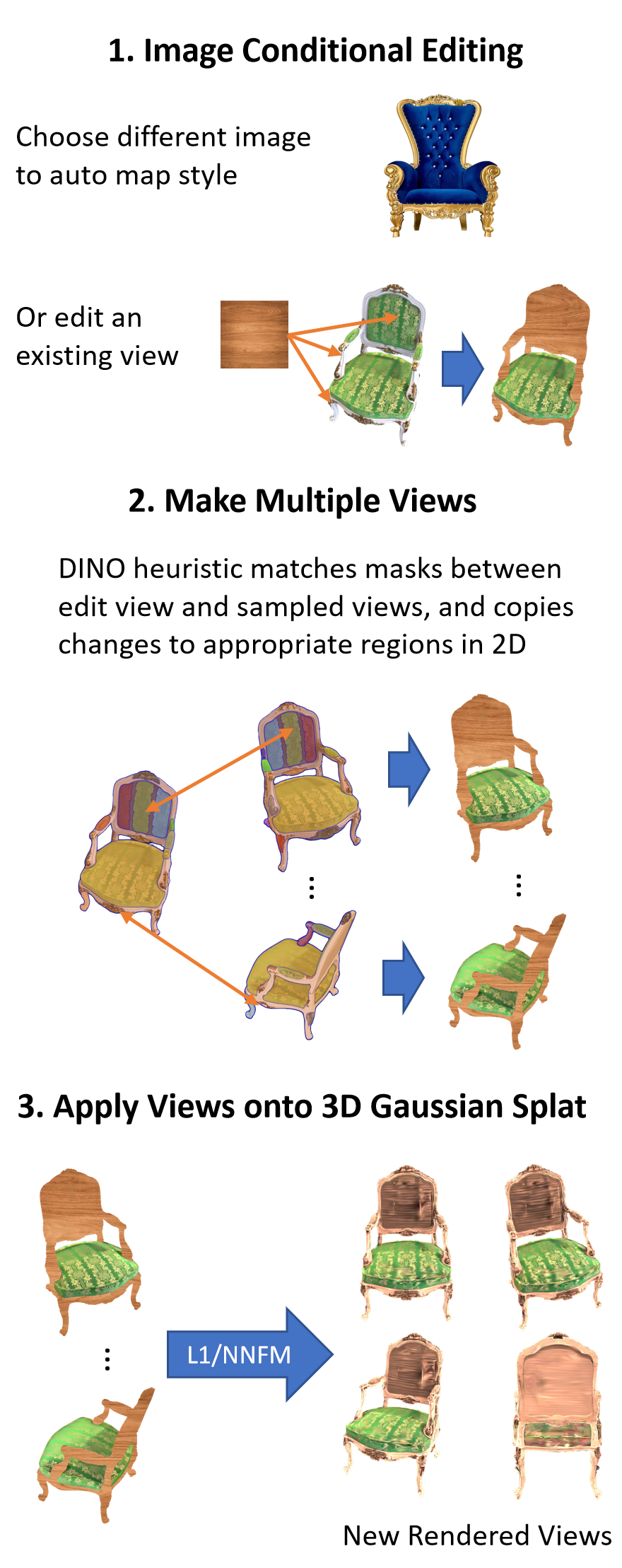 1. Image Conditional Editing

Choose different image to auto map style

Or edit an existing view

2. Make Multiple Views

DINO heuristic matches masks between edit view and sampled views, and copies changes to appropriate regions in 2D

⋮

⋮

3. Apply Views onto 3D Gaussian Splat

⋮

L1/NNFM

New Rendered Views