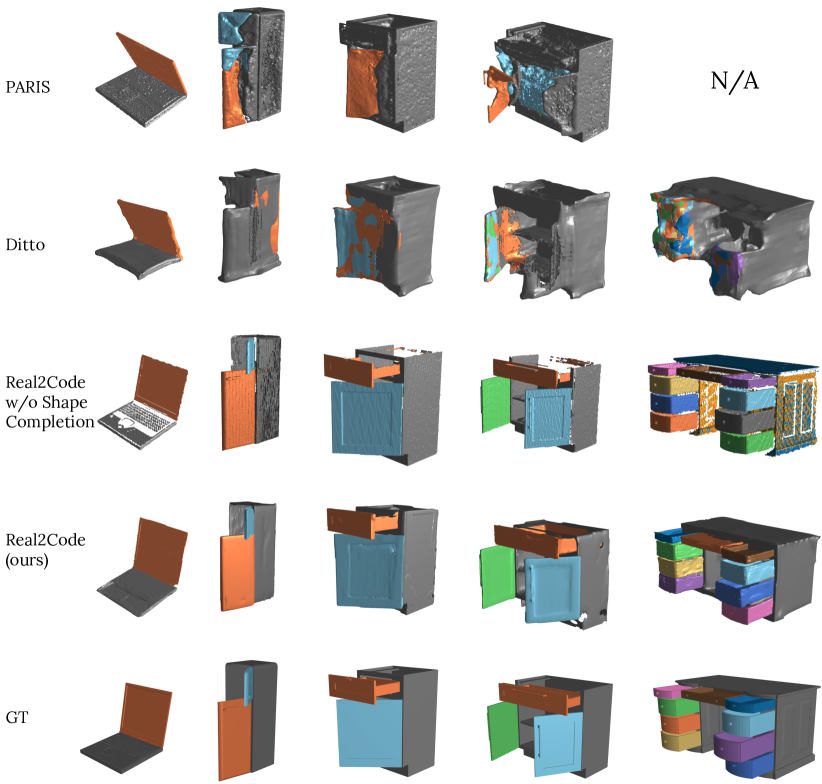 PARIS

N/A

Ditto

Real2Code w/o Shape Completion

Real2Code (ours)

GT