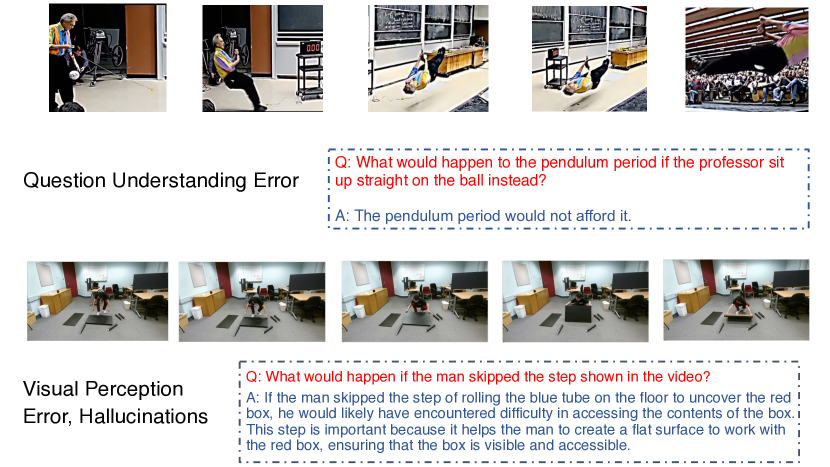 Question Understanding Error

Q: What would happen to the pendulum period if the professor sit up straight on the ball instead?

A: The pendulum period would not afford it.

Visual Perception Error, Hallucinations

Q: What would happen if the man skipped the step shown in the video?

A: If the man skipped the step of rolling the blue tube on the floor to uncover the red box, he would likely have encountered difficulty in accessing the contents of the box. This step is important because it helps the man to create a flat surface to work with the red box, ensuring that the box is visible and accessible.