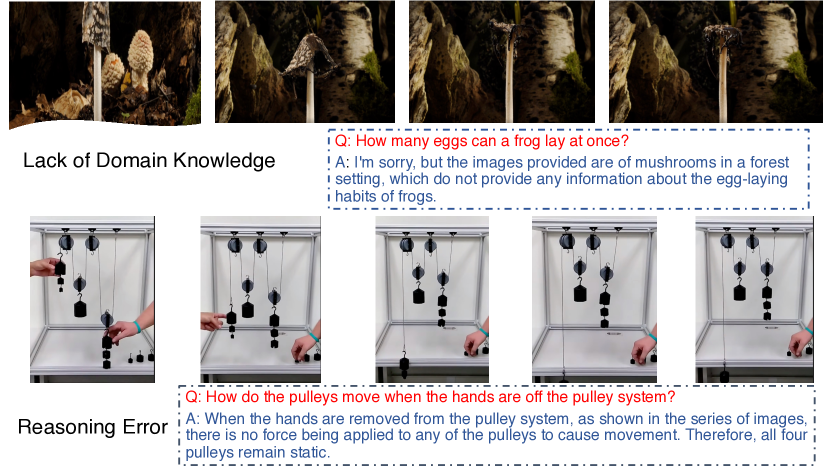 Lack of Domain Knowledge

Q: How many eggs can a frog lay at once?

A: I'm sorry, but the images provided are of mushrooms in a forest setting, which do not provide any information about the egg-laying habits of frogs.

Reasoning Error

Q: How do the pulleys move when the hands are off the pulley system?

A: When the hands are removed from the pulley system, as shown in the series of images, there is no force being applied to any of the pulleys to cause movement. Therefore, all four pulleys remain static.