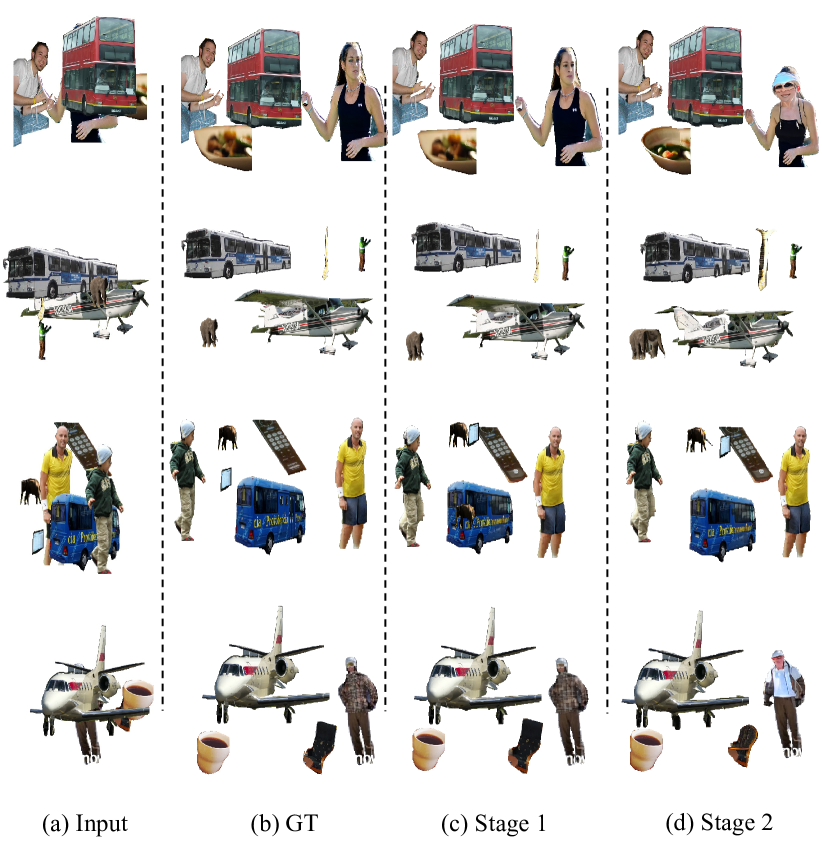 (a) Input

(b) GT

(c) Stage 1

(d) Stage 2