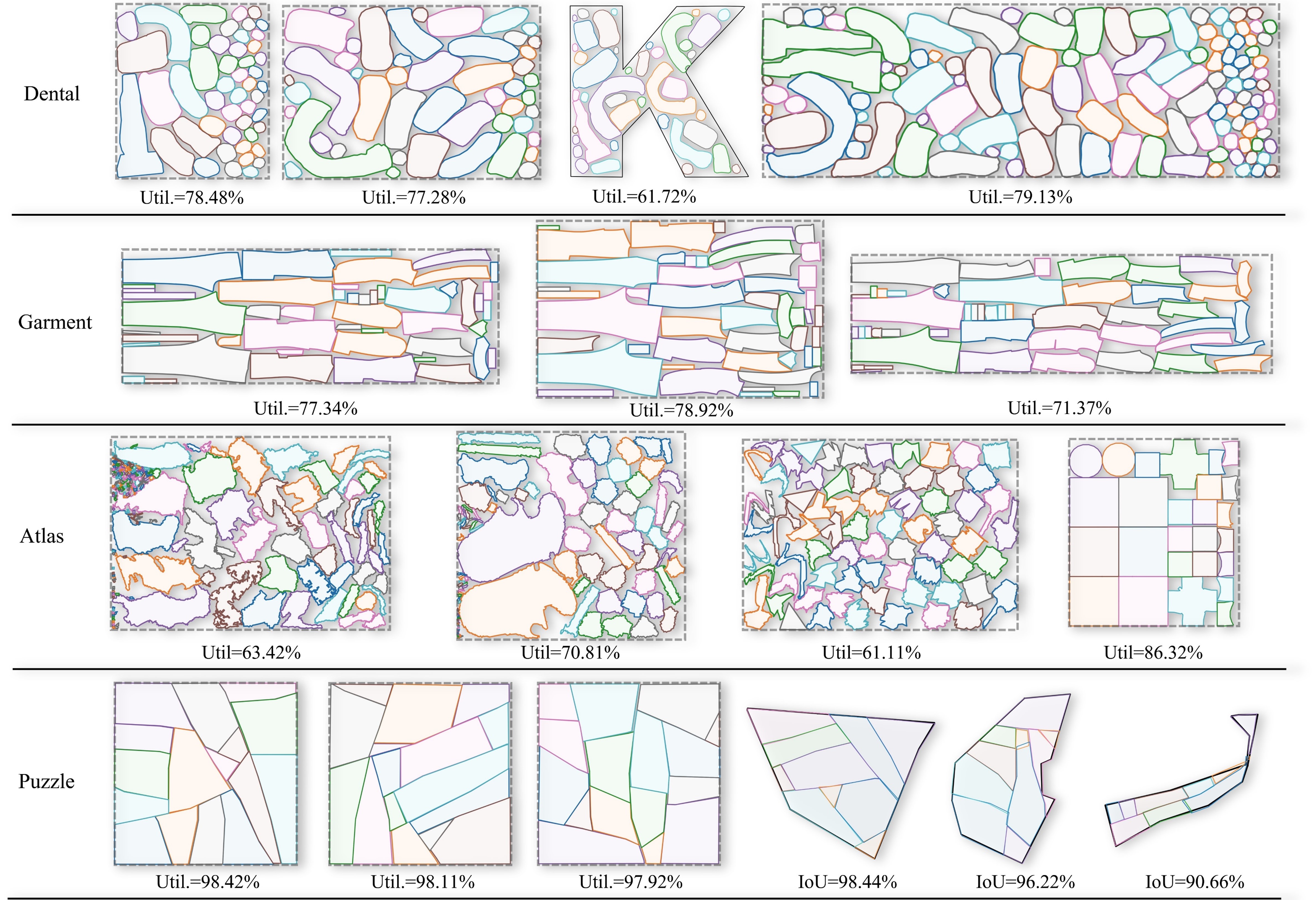 Dental

Util.=78.48%

Util.=77.28%

Util.=61.72%

Util.=79.13%

Garment

Util.=77.34%

Util.=78.92%

Util.=71.37%

Atlas

Util=63.42%

Util=70.81%

Util=61.11%

Util=86.32%

Puzzle

Util.=98.42%

Util.=98.11%

Util.=97.92%

IoU=98.44%

IoU=96.22%

IoU=90.66%