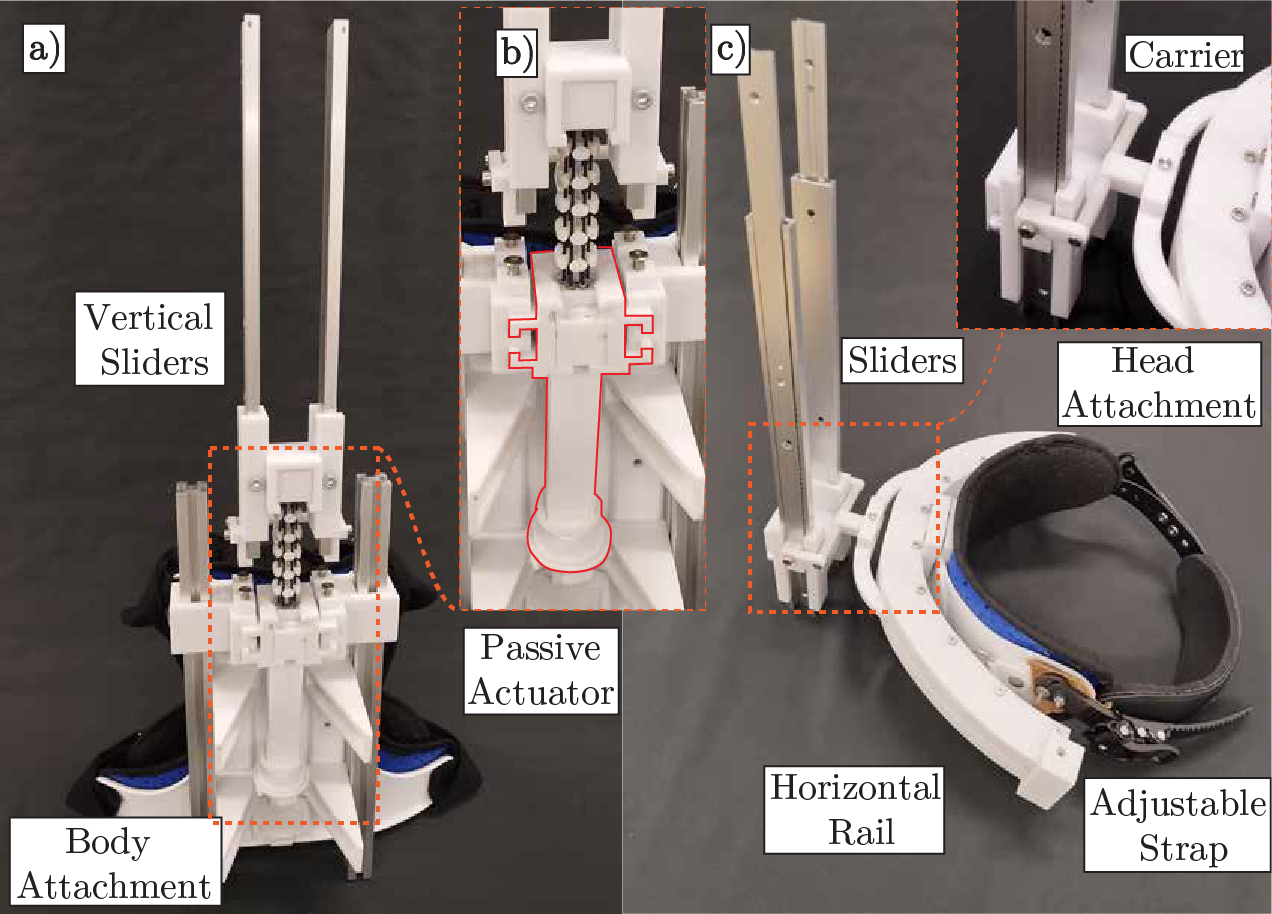 a)

Vertical Sliders

Body Attachment

b)

Passive Actuator

c)

Carrier

Sliders

Head Attachment

Horizontal Rail

Adjustable Strap