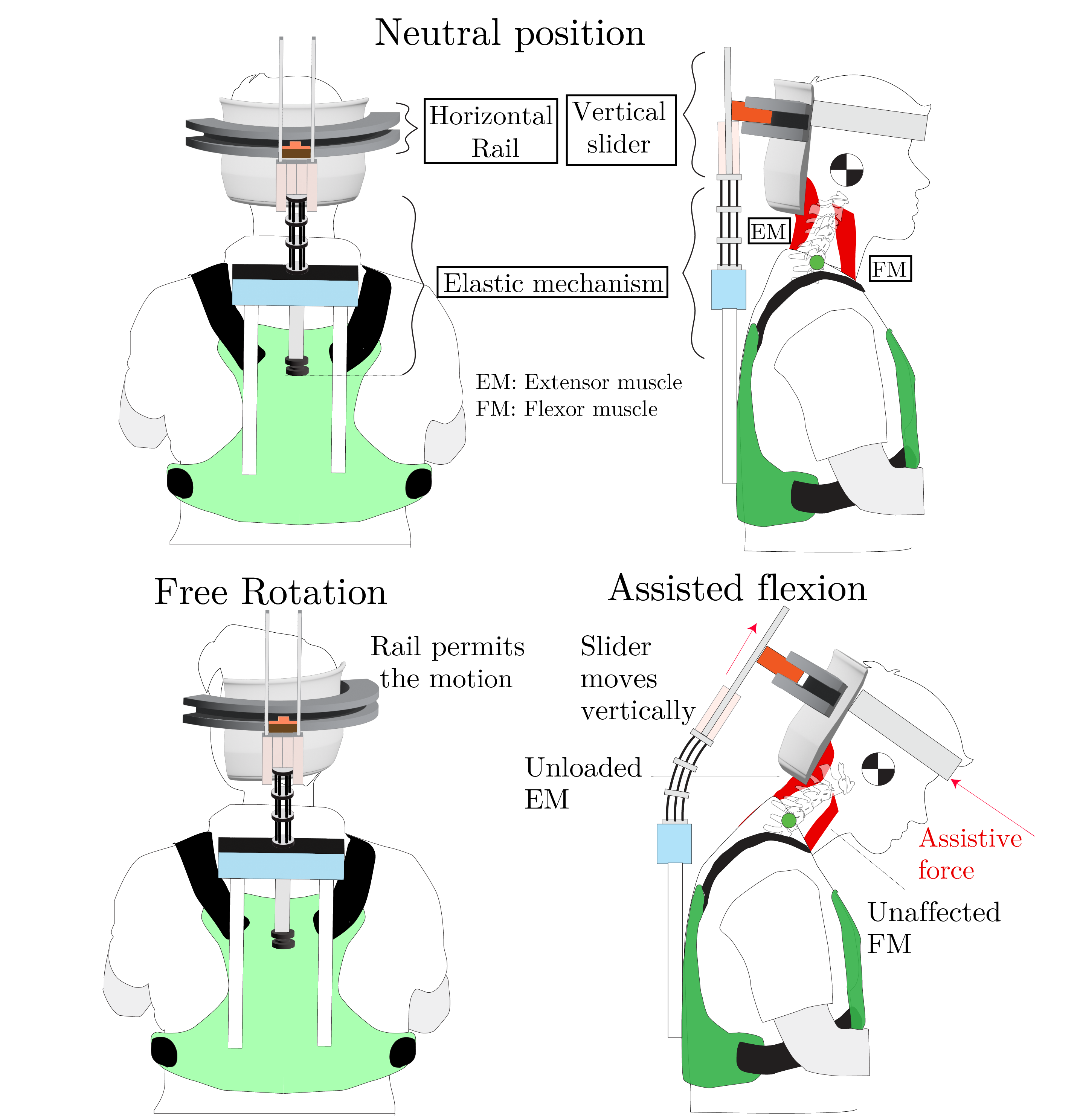 Neutral position

Horizontal Rail

Vertical slider

EM

FM

Elastic mechanism

EM: Extensor muscle
FM: Flexor muscle

Free Rotation

Rail permits the motion

Assisted flexion

Slider moves vertically

Unloaded EM

Assistive force

Unaffected FM