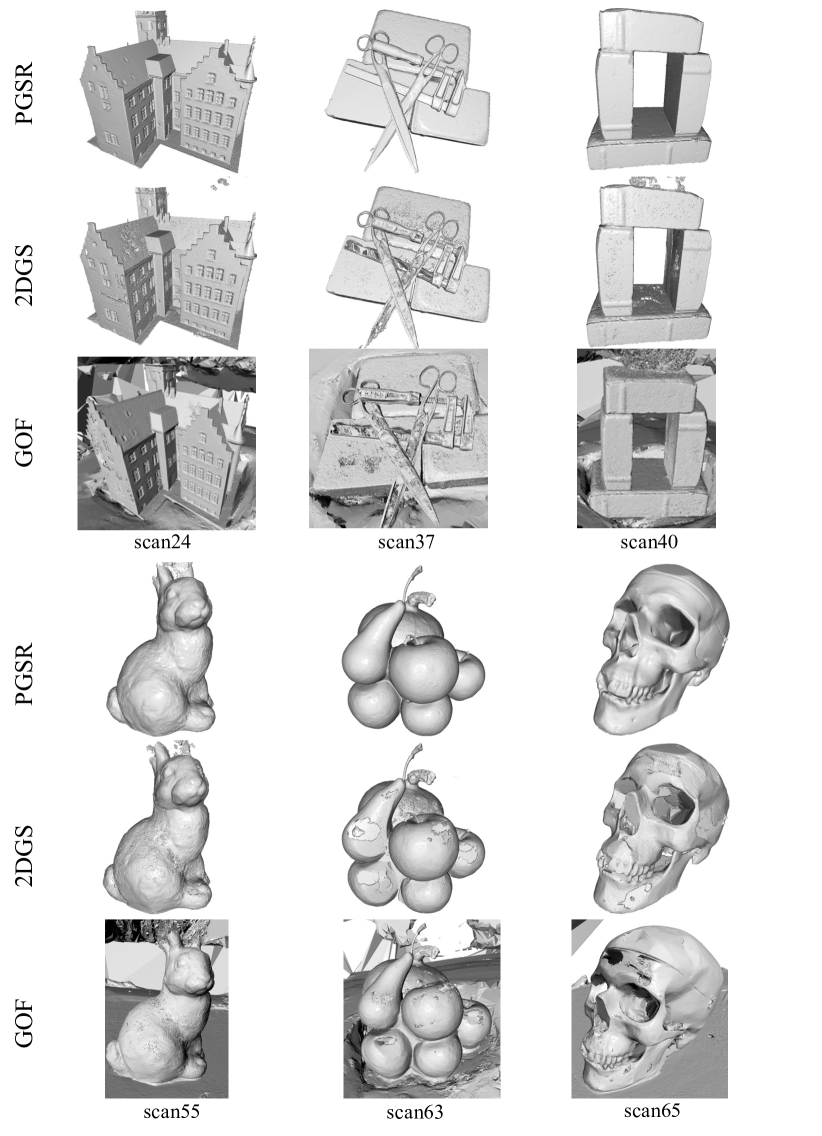 PGSR

2DGS

GOF

scan24

scan37

scan40

PGSR

2DGS

GOF

scan55

scan63

scan65