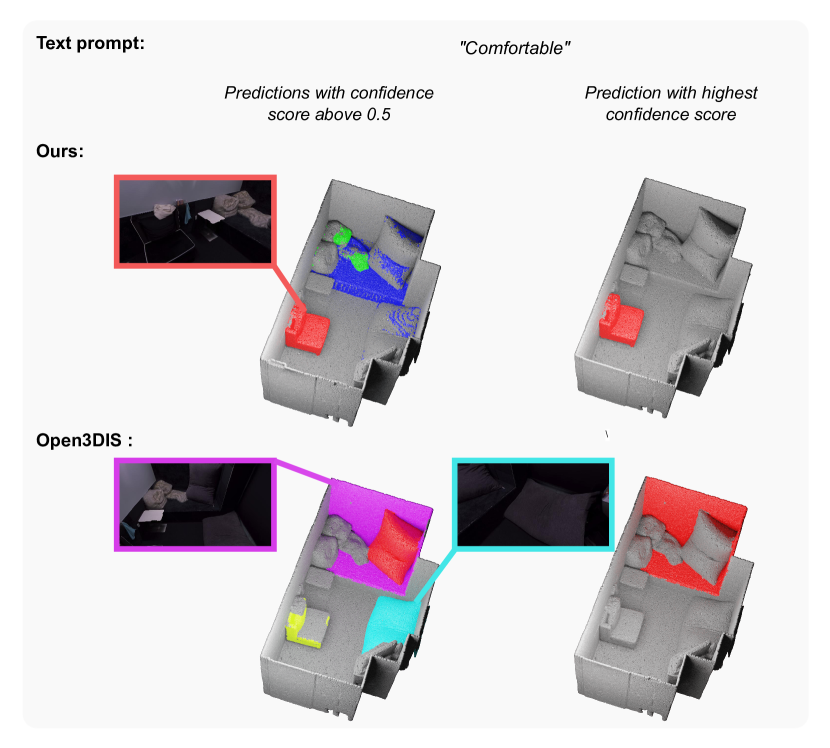 Text prompt:

"Comfortable"

Predictions with confidence score above 0.5

Prediction with highest confidence score

Ours:

Open3DIS :