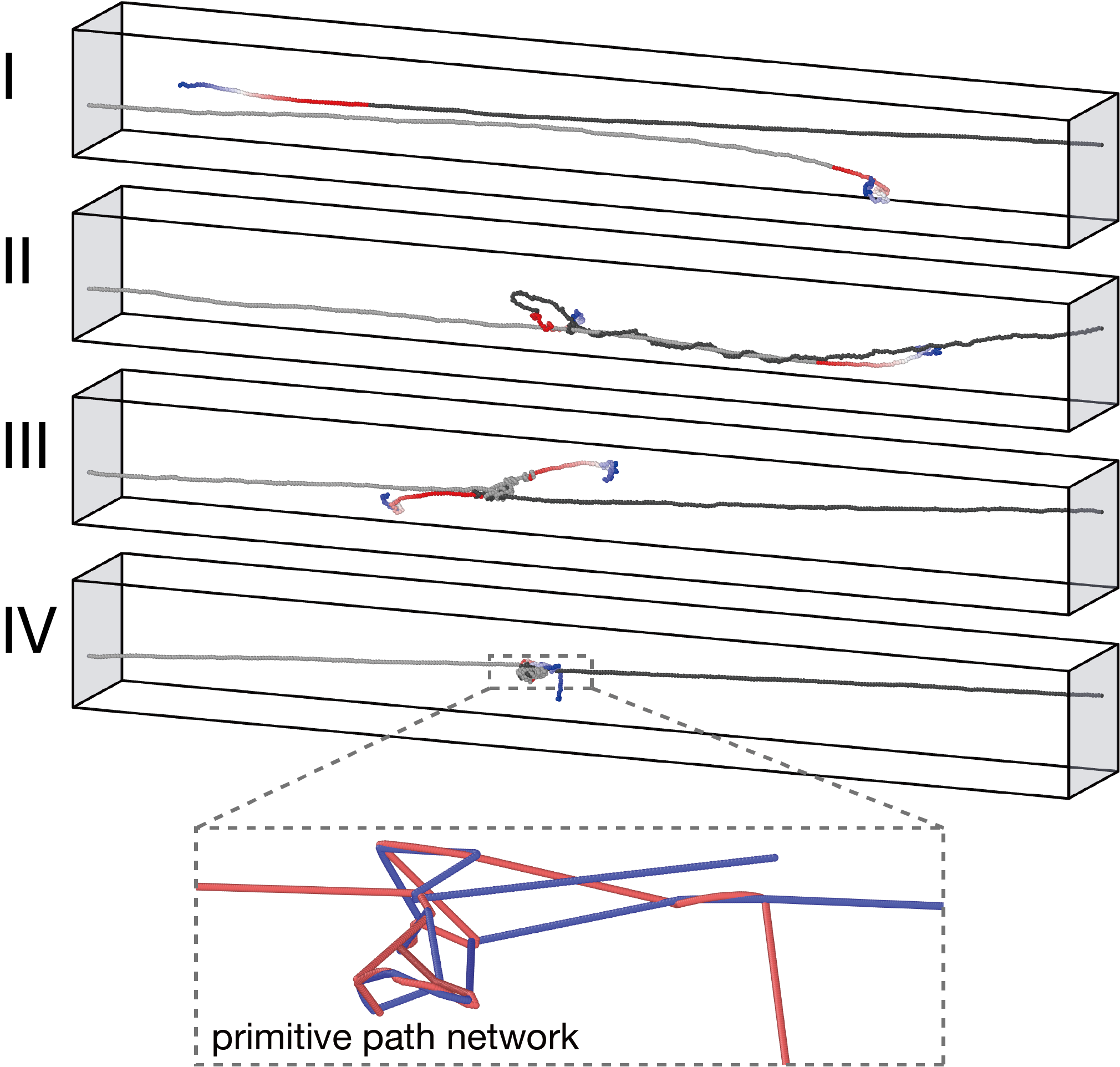 I

II

III

IV

primitive path network