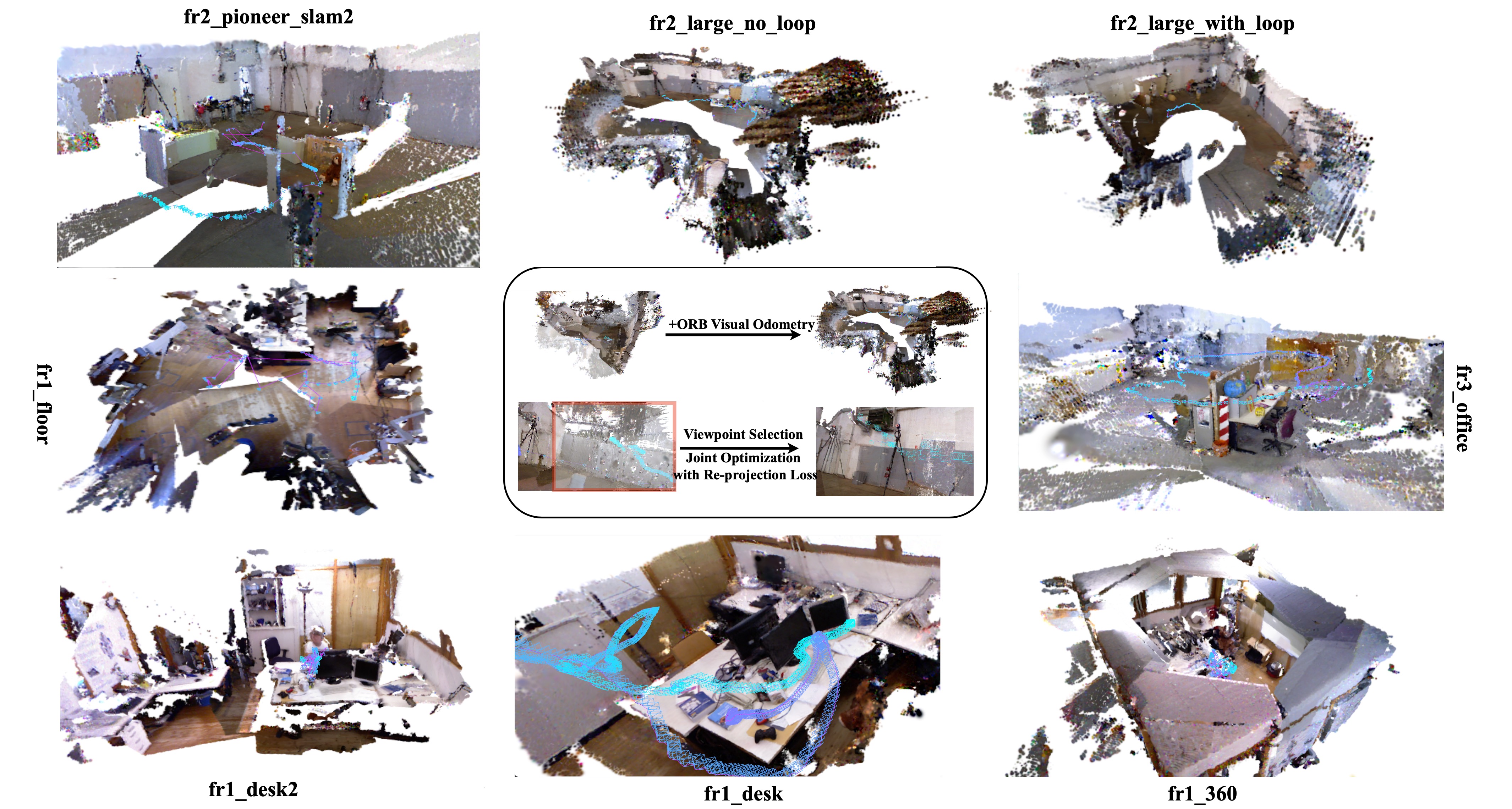 fr2_pioneer_slam2

fr2_large_no_loop

fr2_large_with_loop

fr1_floor

+ORB Visual Odometry

Viewpoint Selection
Joint Optimization
with Re-projection Loss

fr3_office

fr1_desk2

fr1_desk

fr1_360