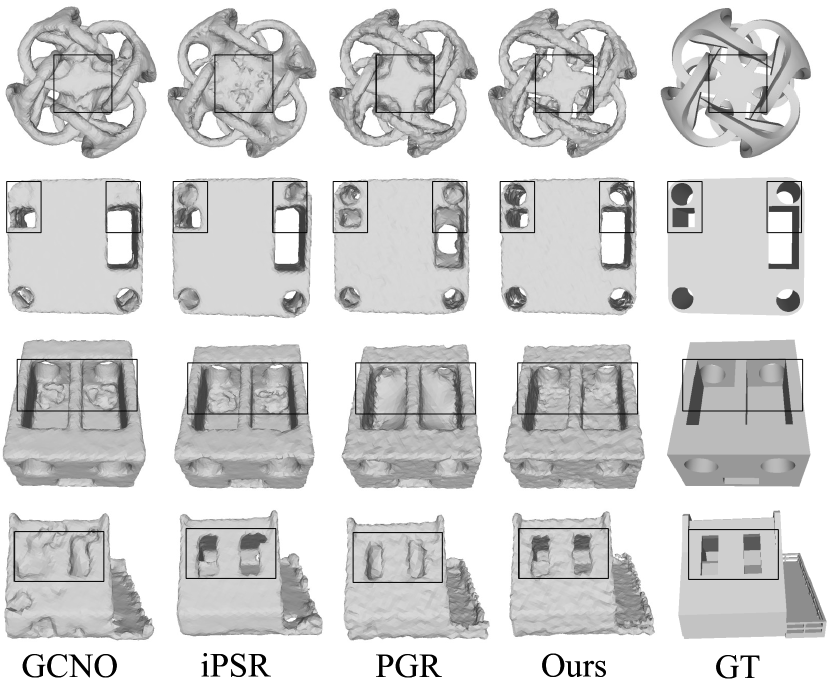 GCNO iPSR PGR Ours GT