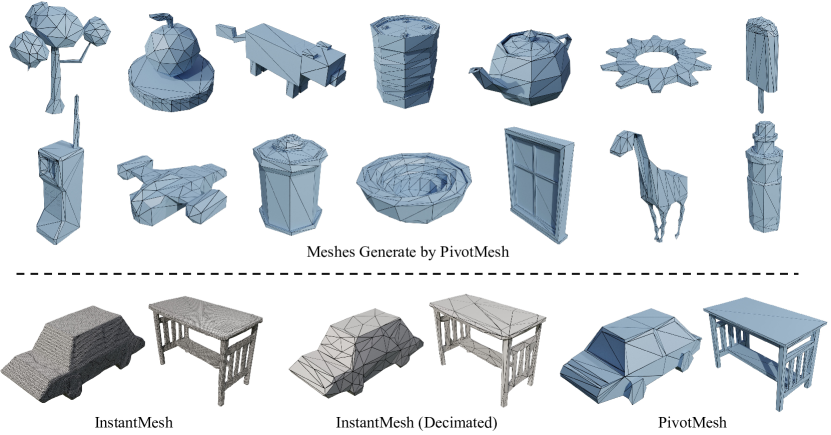 Meshes Generate by PivotMesh

InstantMesh

InstantMesh (Decimated)

PivotMesh