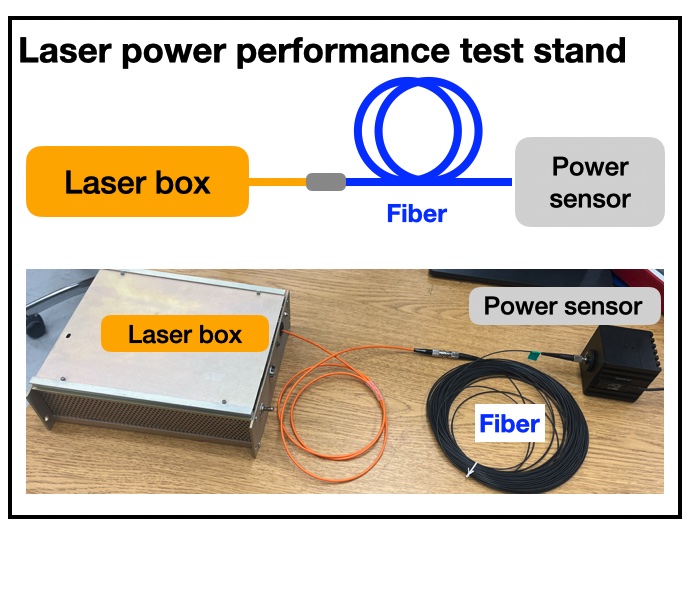 Laser power performance test stand

Laser box

Fiber

Power sensor

Laser box

Power sensor

Fiber