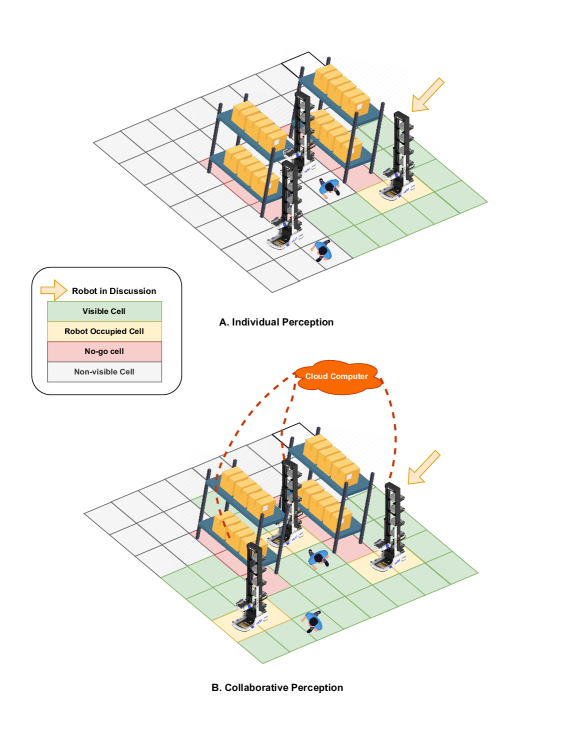 Robot in Discussion

Visible Cell

Robot Occupied Cell

No-go cell

Non-visible Cell

A. Individual Perception

Cloud Computer

B. Collaborative Perception