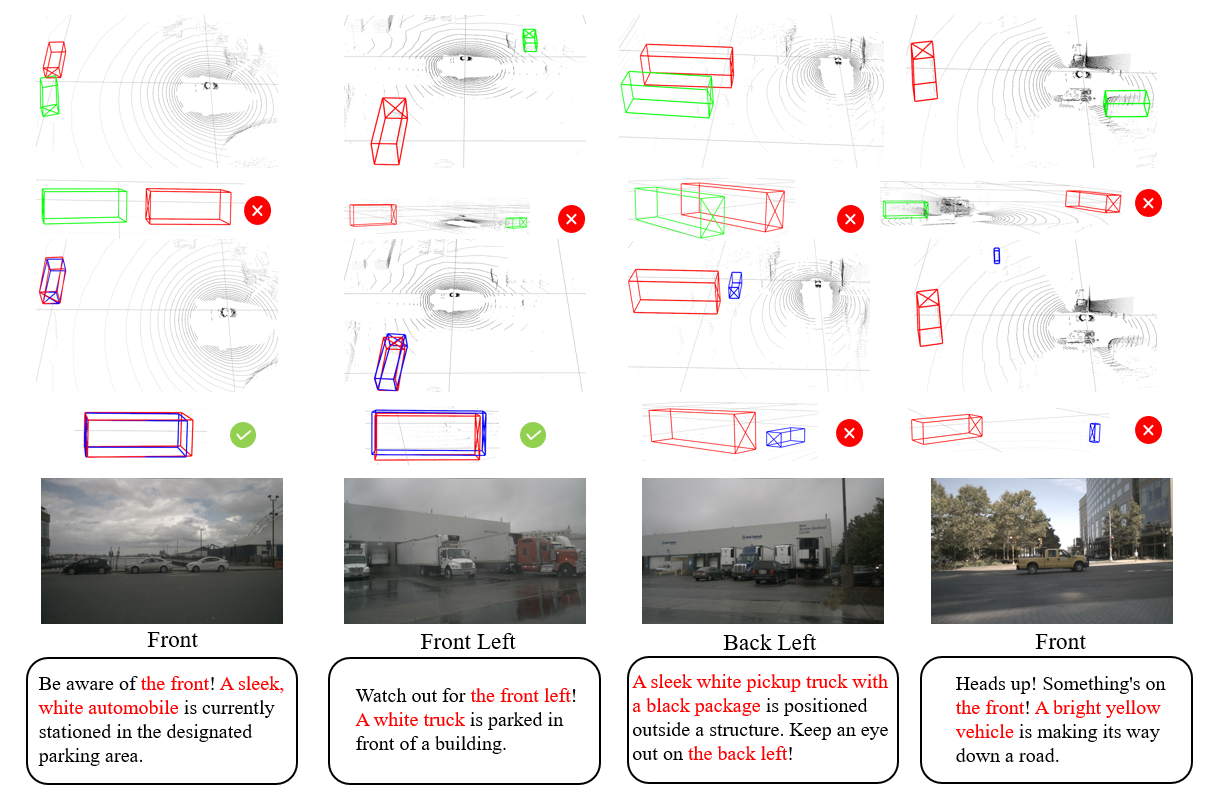 Front

Be aware of the front! A sleek, white automobile is currently stationed in the designated parking area.

Front Left

Watch out for the front left! A white truck is parked in front of a building.

Back Left

A sleek white pickup truck with a black package is positioned outside a structure. Keep an eye out on the back left!

Front

Heads up! Something's on the front! A bright yellow vehicle is making its way down a road.