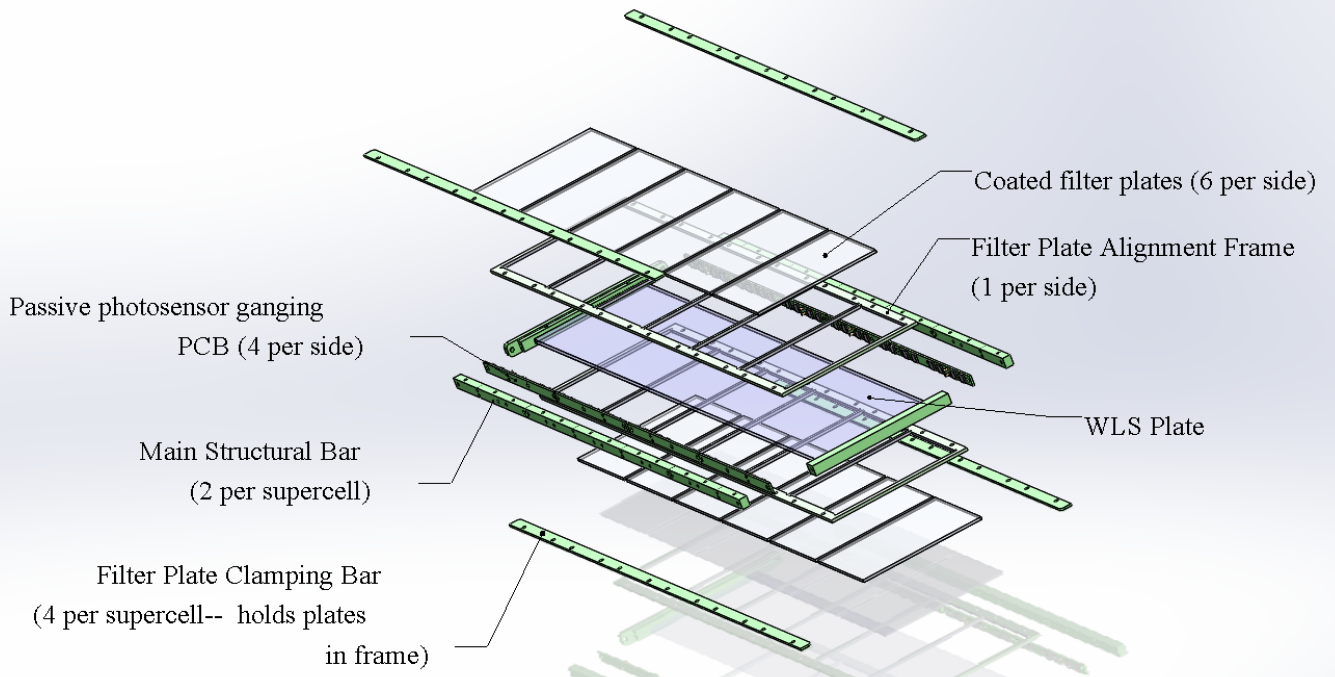 Coated filter plates (6 per side)

Filter Plate Alignment Frame (1 per side)

Passive photosensor ganging PCB (4 per side)

WLS Plate

Main Structural Bar (2 per supercell)

Filter Plate Clamping Bar (4 per supercell-- holds plates in frame)