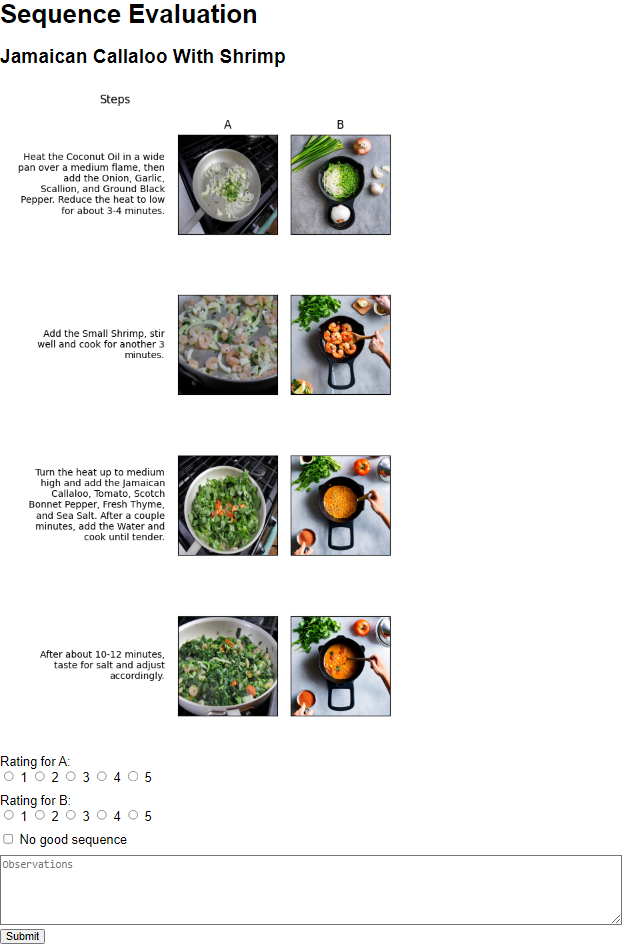 Sequence Evaluation

Jamaican Callaloo With Shrimp

Steps

A

B

Heat the Coconut Oil in a wide pan over a medium flame, then add the Onion, Garlic, Scallion, and Ground Black Pepper. Reduce the heat to low for about 3-4 minutes.

Add the Small Shrimp, stir well and cook for another 3 minutes.

Turn the heat up to medium high and add the Jamaican Callaloo, Tomato, Scotch Bonnet Pepper, Fresh Thyme, and Sea Salt. After a couple minutes, add the Water and cook until tender.

After about 10-12 minutes, taste for salt and adjust accordingly.

Rating for A:
1 2 3 4 5

Rating for B:
1 2 3 4 5

No good sequence

Observations

Submit