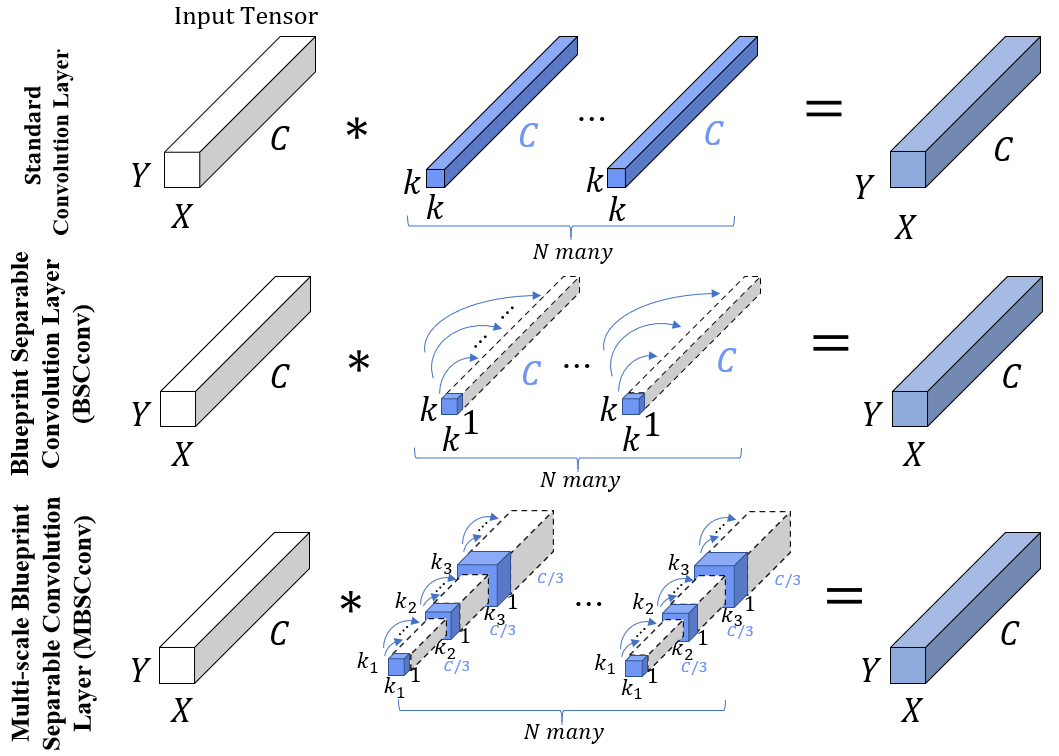 Input Tensor

Standard Convolution Layer

$Y$ $X$ $C$ $*$ $k$ $k$ $C$ ... $k$ $k$ $C$ $=$ $Y$ $X$ $C$

$N$ $many$

Blueprint Separable Convolution Layer (BSCconv)

$Y$ $X$ $C$ $*$ $k$ $k$ $1$ $C$ ... $k$ $k$ $1$ $C$ $=$ $Y$ $X$ $C$

$N$ $many$

Multi-scale Blueprint Separable Convolution Layer (MBSCconv)

$Y$ $X$ $C$ $*$ $k_1$ $k_1$ $1$ $C/3$ $k_2$ $k_2$ $1$ $C/3$ $k_3$ $k_3$ $1$ $C/3$ ... $k_1$ $k_1$ $1$ $C/3$ $k_2$ $k_2$ $1$ $C/3$ $k_3$ $k_3$ $1$ $C/3$ $=$ $Y$ $X$ $C$

$N$ $many$