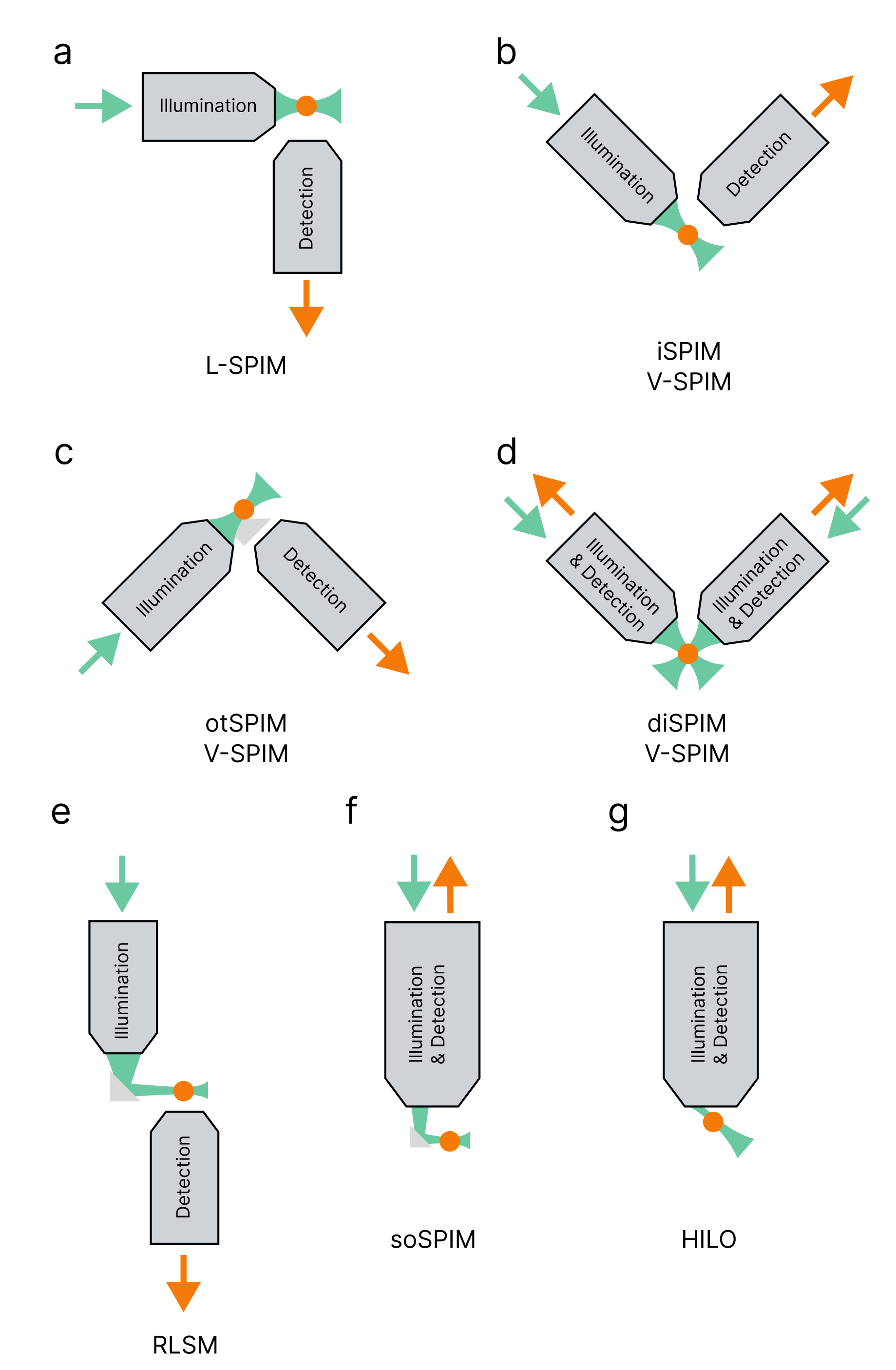 a

Illumination

Detection

L-SPIM

b

Illumination

Detection

iSPIM
V-SPIM

c

Illumination

Detection

otSPIM
V-SPIM

d

Illumination & Detection

Illumination & Detection

diSPIM
V-SPIM

e

Illumination

Detection

RLSM

f

Illumination & Detection

soSPIM

g

Illumination & Detection

HILO