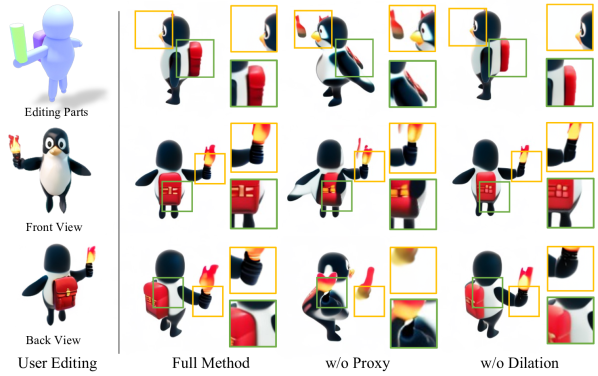 Editing Parts

Front View

Back View

User Editing

Full Method

w/o Proxy

w/o Dilation